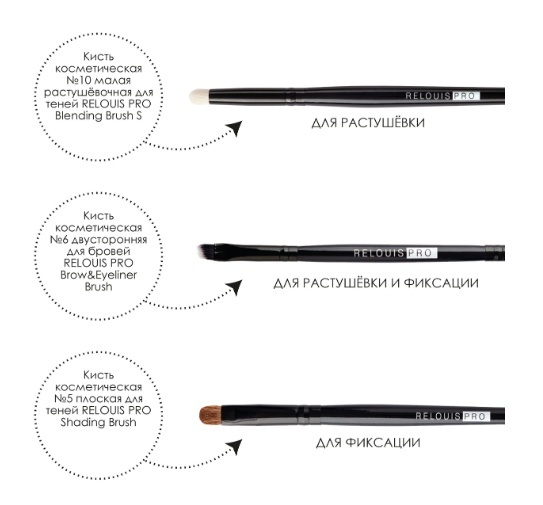 Кисть косметическая №10 малая растушёвочная для теней RELOUIS PRO Blending Brush S

RELOUIS PRO

ДЛЯ РАСТУШЁВКИ

Кисть косметическая №6 двусторонняя для бровей RELOUIS PRO Brow&Eyeliner Brush

RELOUIS PRO

ДЛЯ РАСТУШЁВКИ И ФИКСАЦИИ

Кисть косметическая №5 плоская для теней RELOUIS PRO Shading Brush

RELOUIS PRO

ДЛЯ ФИКСАЦИИ