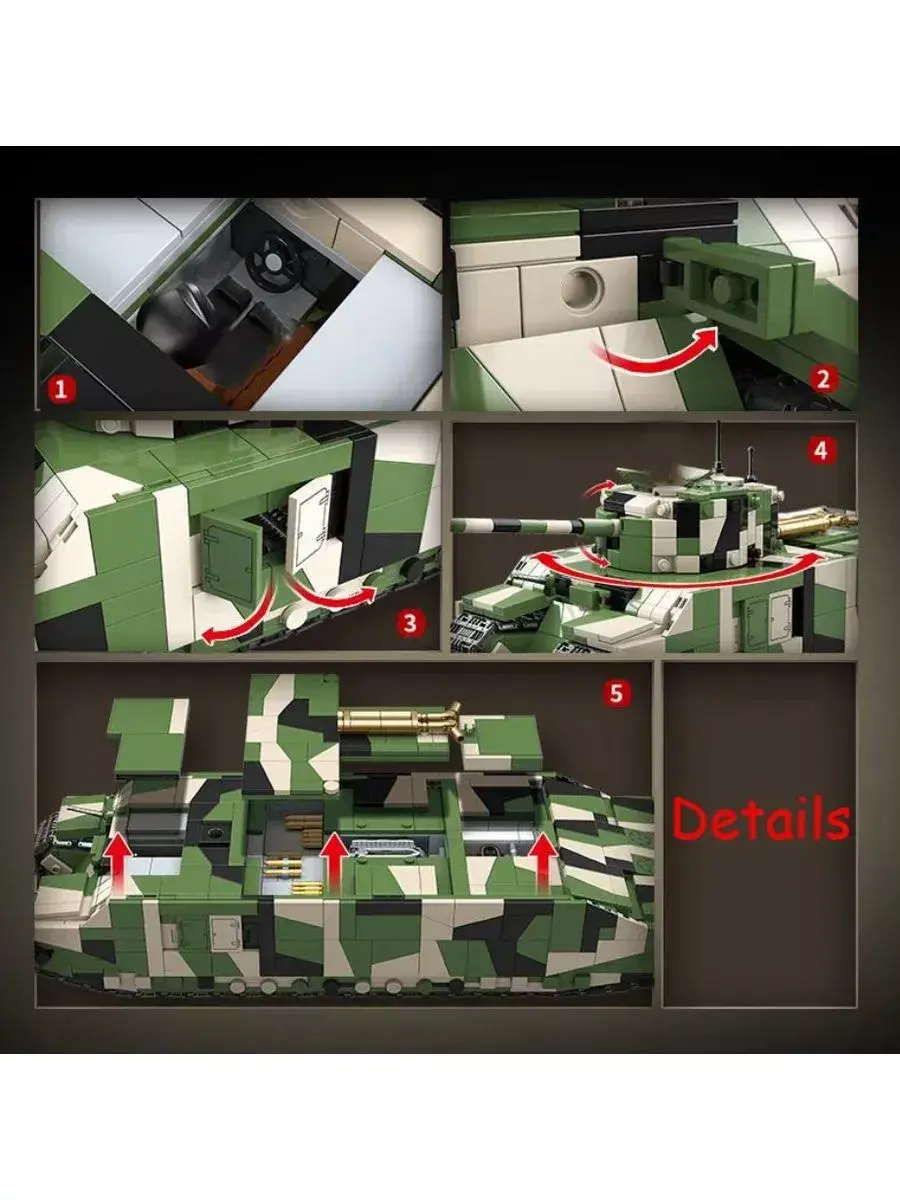 1
2
3
4
5
Details