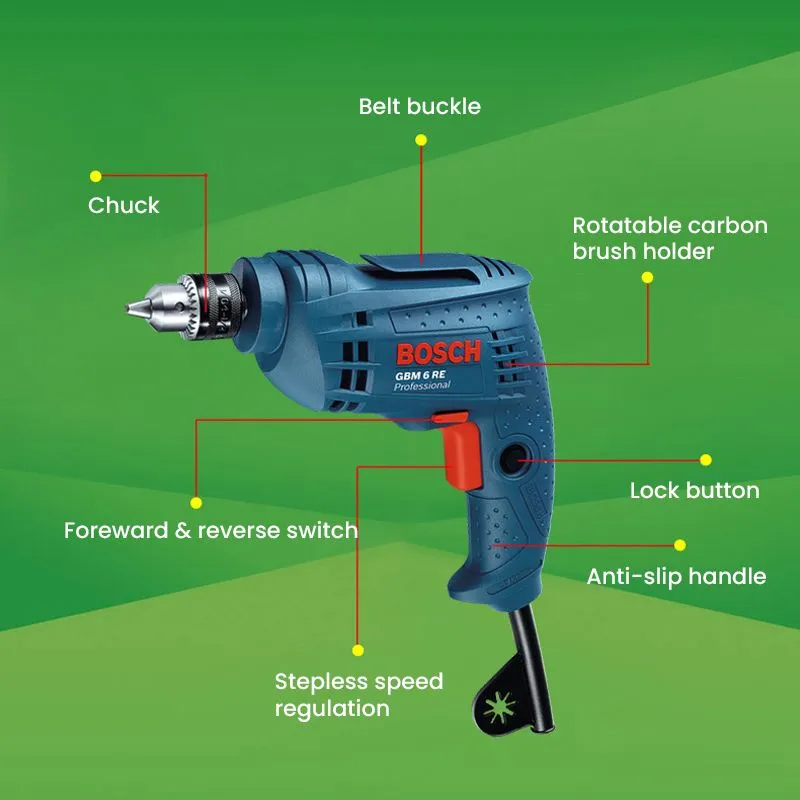 Belt buckle

Chuck

Rotatable carbon brush holder

BOSCH
GBM 6 RE
Professional

Lock button

Foreward & reverse switch

Anti-slip handle

Stepless speed regulation