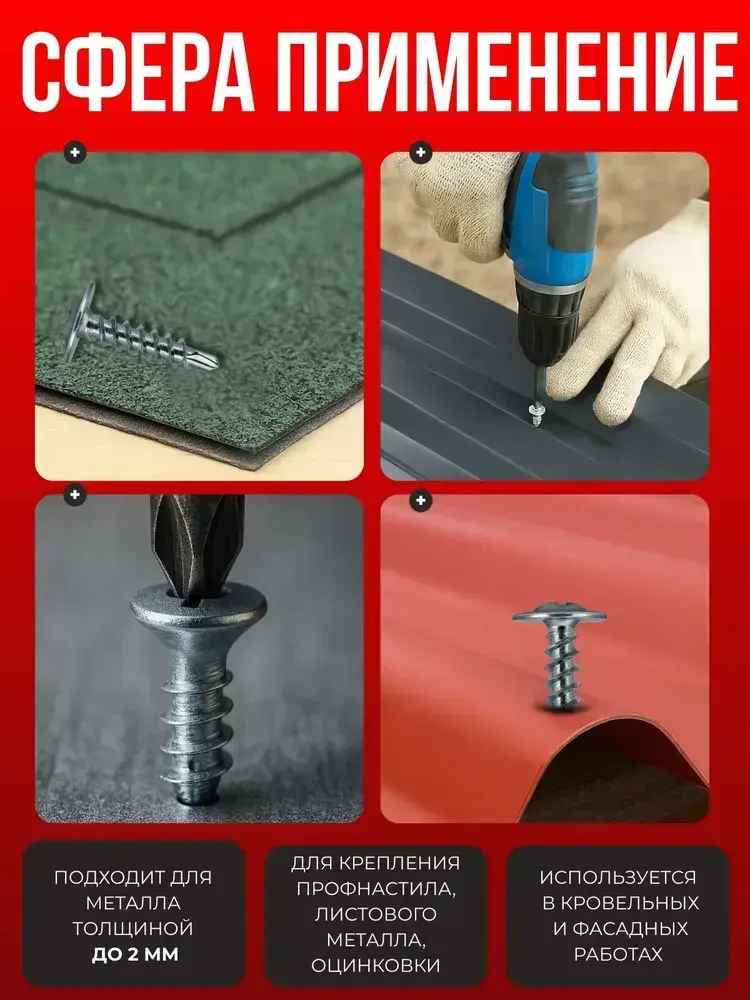 СФЕРА ПРИМЕНЕНИЕ

ПОДХОДИТ ДЛЯ МЕТАЛЛА ТОЛЩИНОЙ ДО 2 ММ

ДЛЯ КРЕПЛЕНИЯ ПРОФНАСТИЛА, ЛИСТОВОГО МЕТАЛЛА, ОЦИНКОВКИ

ИСПОЛЬЗУЕТСЯ В КРОВЕЛЬНЫХ И ФАСАДНЫХ РАБОТАХ