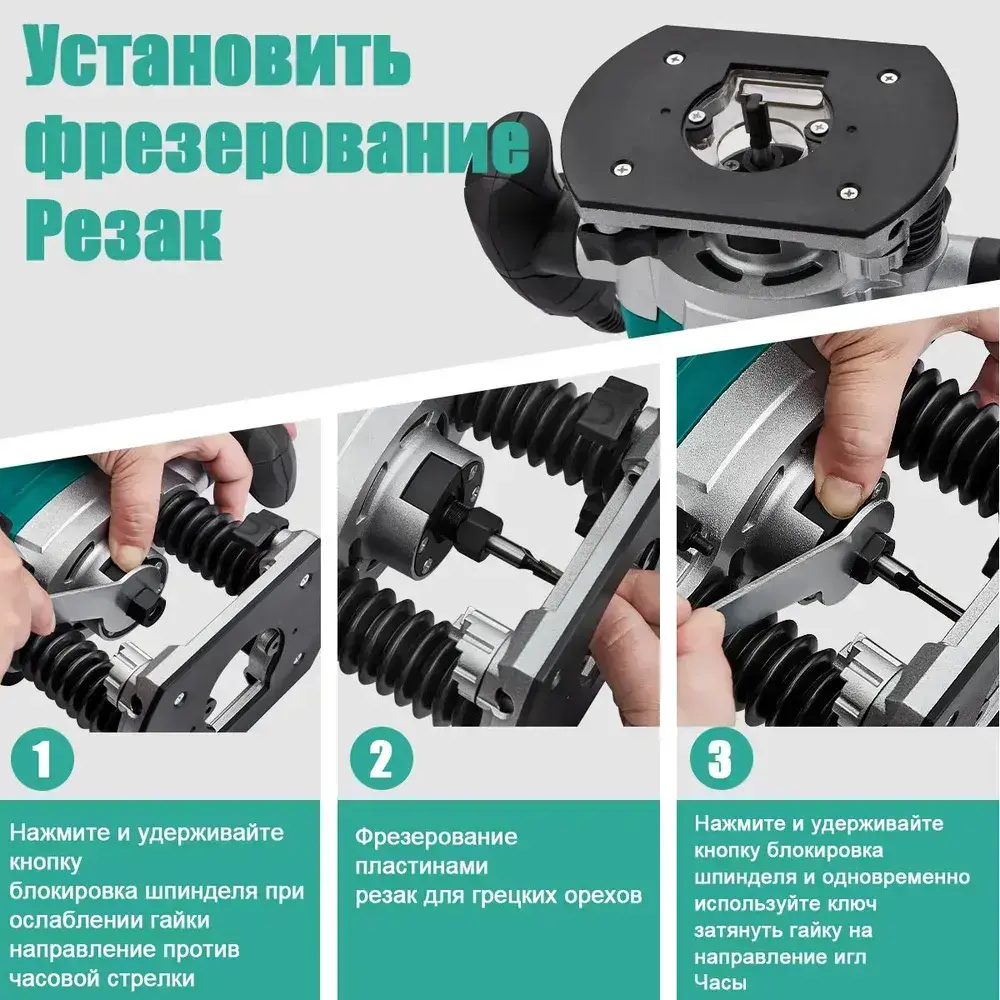 Установить фрезерование Резак

1

Нажмите и удерживайте кнопку
блокировка шпинделя при ослаблении гайки направление против часовой стрелки

2

Фрезерование пластинами
резак для грецких орехов

3

Нажмите и удерживайте кнопку блокировка шпинделя и одновременно используйте ключ затянуть гайку на направление игл Часы