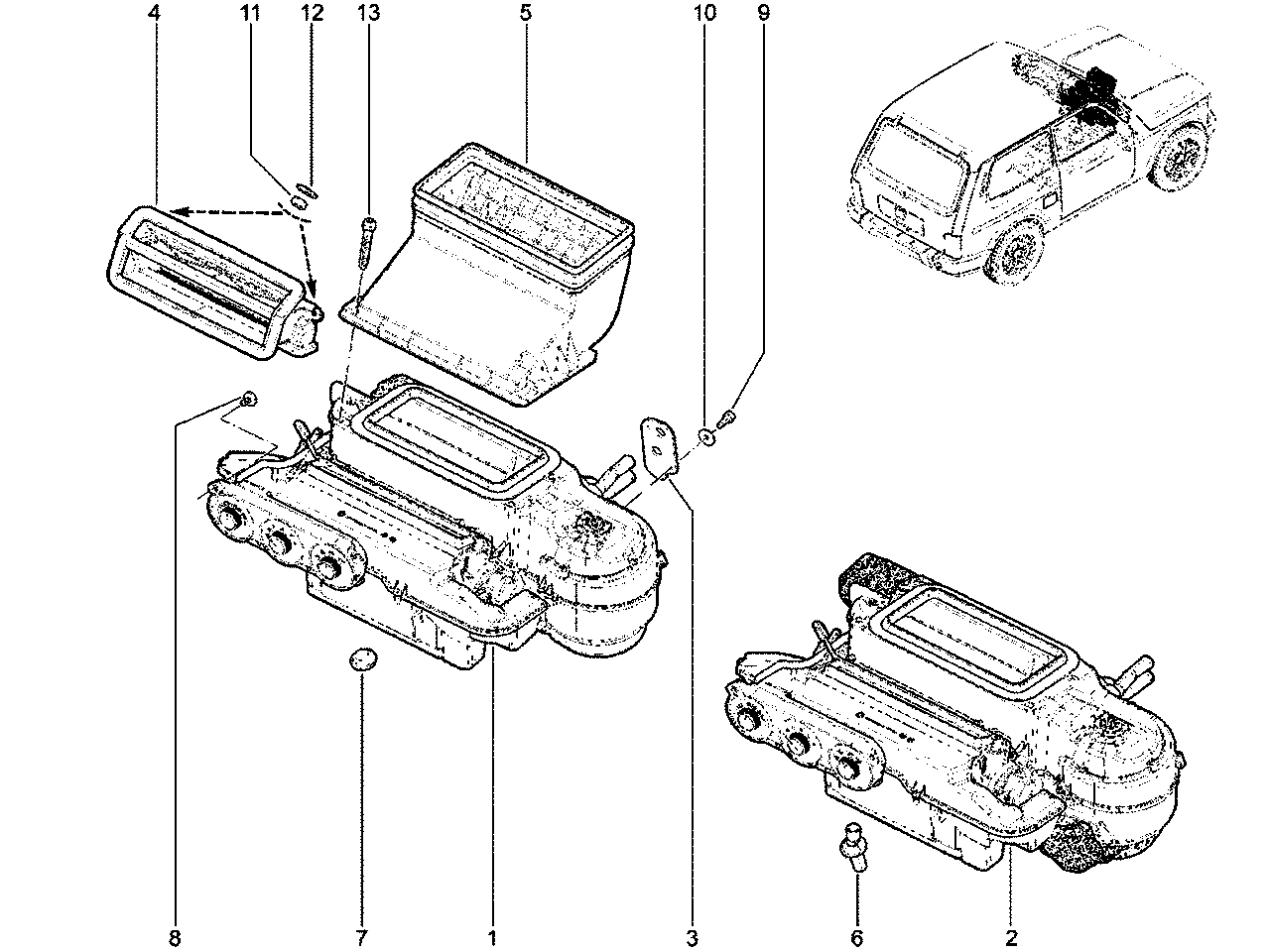 4 11 12 13 5 10 9

8 7 1 3 6 2