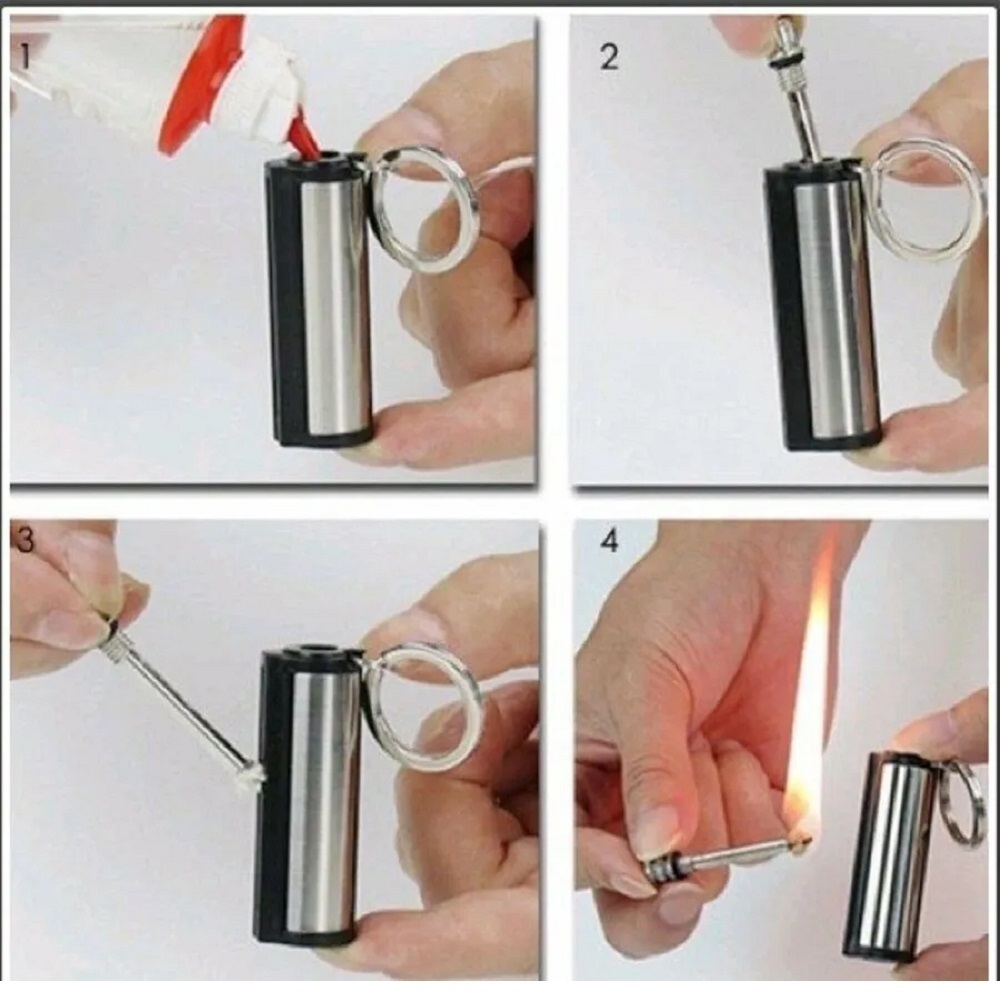 1

2

3

4