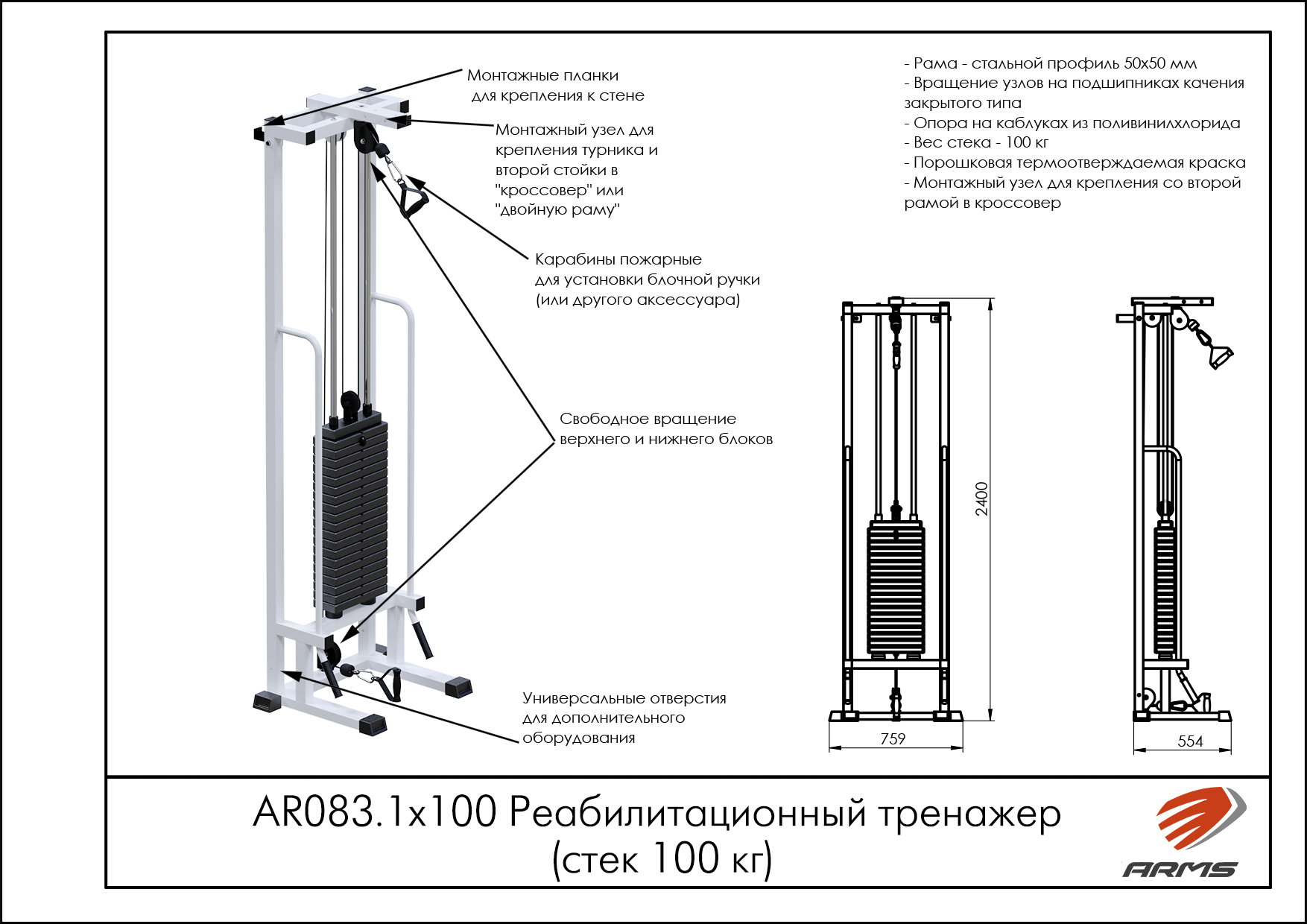 Монтажные планки для крепления к стене

Монтажный узел для крепления турника и второй стойки в "кроссовер" или "двойную раму"

Карабины пожарные для установки блочной ручки (или другого аксессуара)

Свободное вращение верхнего и нижнего блоков

Универсальные отверстия для дополнительного оборудования

- Рама - стальной профиль 50х50 мм
- Вращение узлов на подшипниках качения закрытого типа
- Опора на каблуках из поливинилхлорида
- Вес стека - 100 кг
- Порошковая термоотверждаемая краска
- Монтажный узел для крепления со второй рамой в кроссовер

2400

759

554

AR083.1х100 Реабилитационный тренажер (стек 100 кг)

ARMS