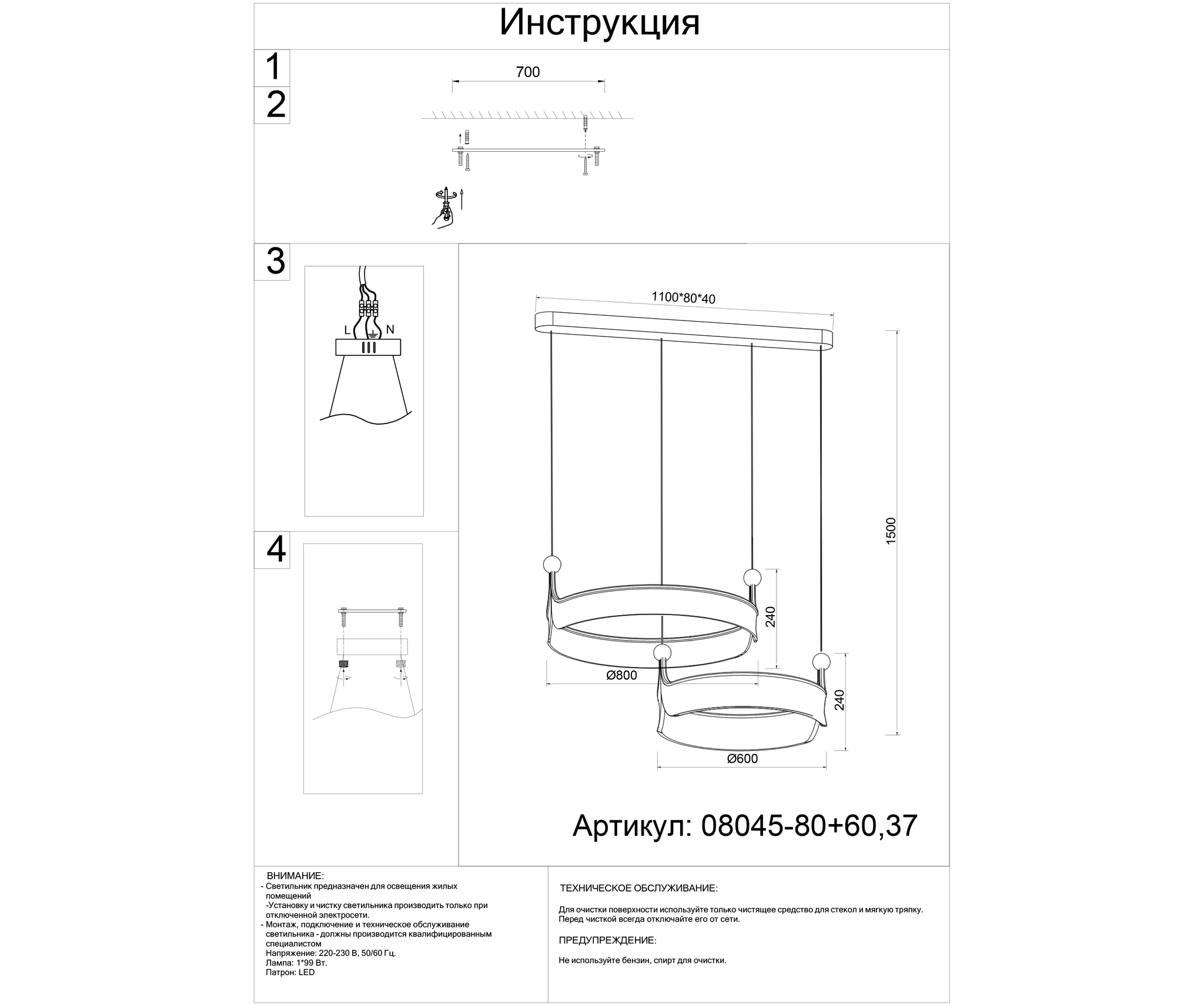 Инструкция

1

2

700

3

L N

4

1100*80*40

1500

240

Ø800

240

Ø600

Артикул: 08045-80+60,37

ВНИМАНИЕ:
- Светильник предназначен для освещения жилых помещений
-Установку и чистку светильника производить только при отключенной электросети.
- Монтаж, подключение и техническое обслуживание светильника - должны производится квалифицированным специалистом
Напряжение: 220-230 В, 50/60 Гц.
Лампа: 1*99 Вт.
Патрон: LED

ТЕХНИЧЕСКОЕ ОБСЛУЖИВАНИЕ:

Для очистки поверхности используйте только чистящее средство для стекол и мягкую тряпку.
Перед чисткой всегда отключайте его от сети.

ПРЕДУПРЕЖДЕНИЕ:

Не используйте бензин, спирт для очистки.