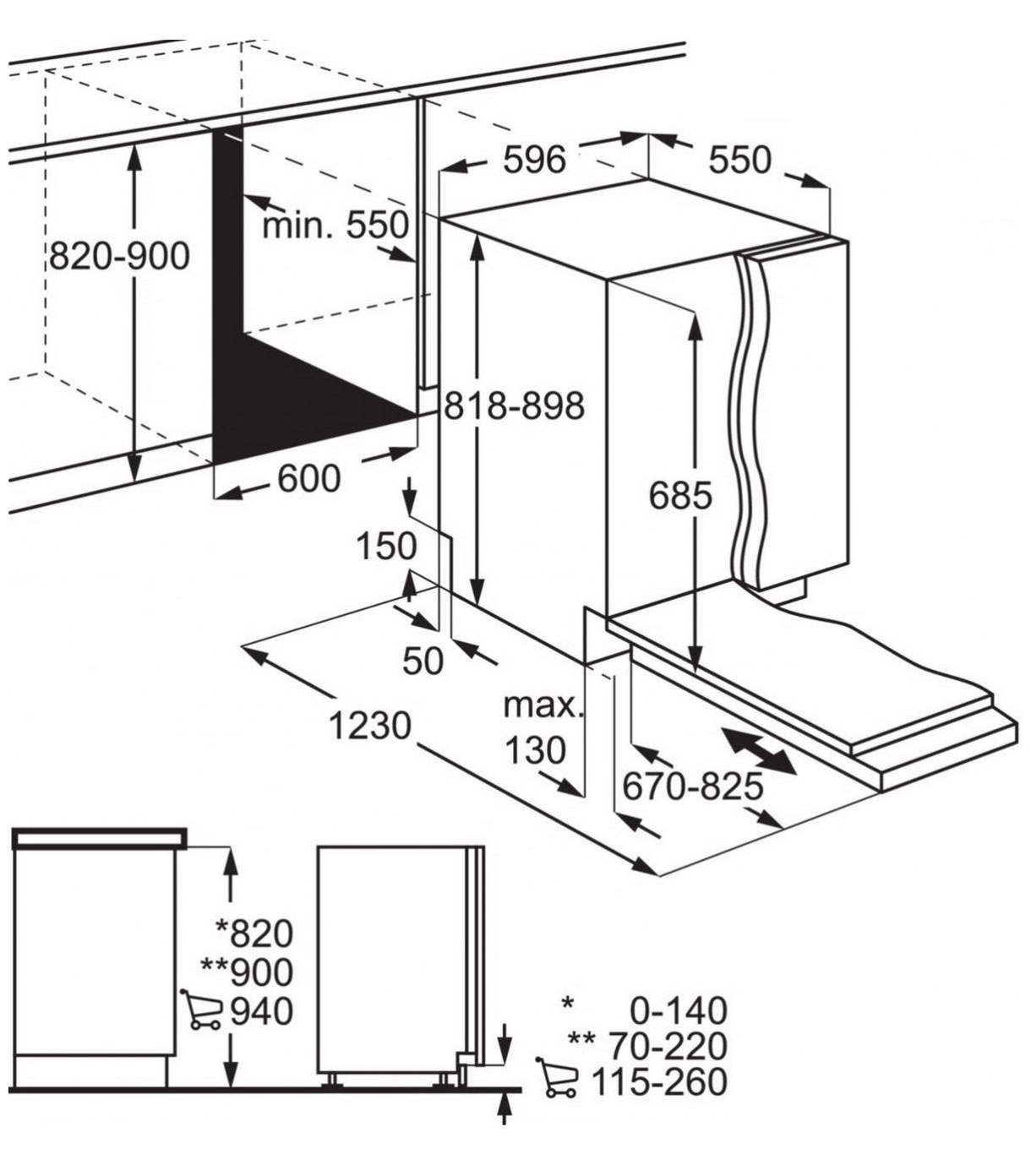 596
550
min. 550
820-900
818-898
600
685
150
50
1230
max. 130
670-825
*820
**900
940
* 0-140
** 70-220
115-260