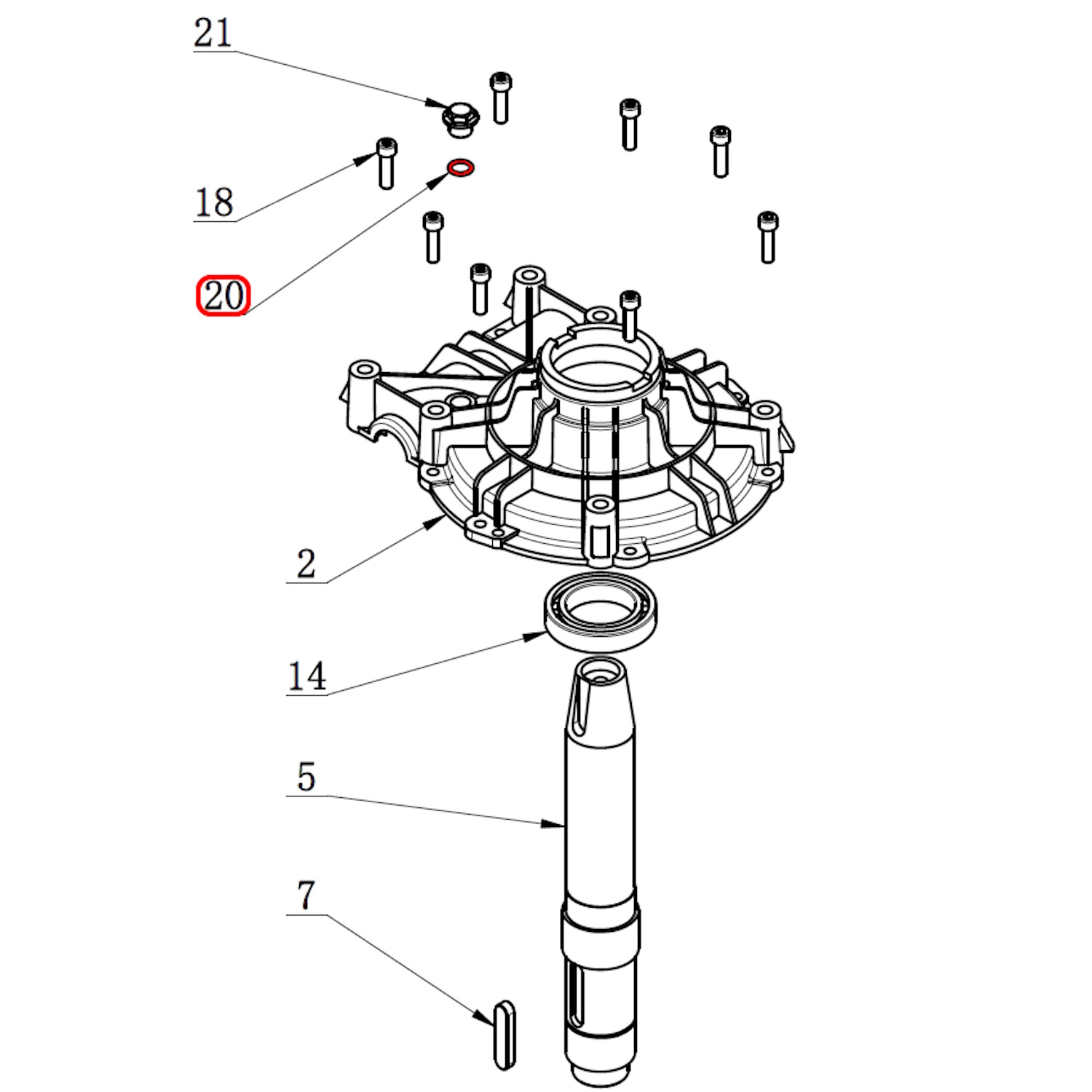 21

18

20

2

14

5

7