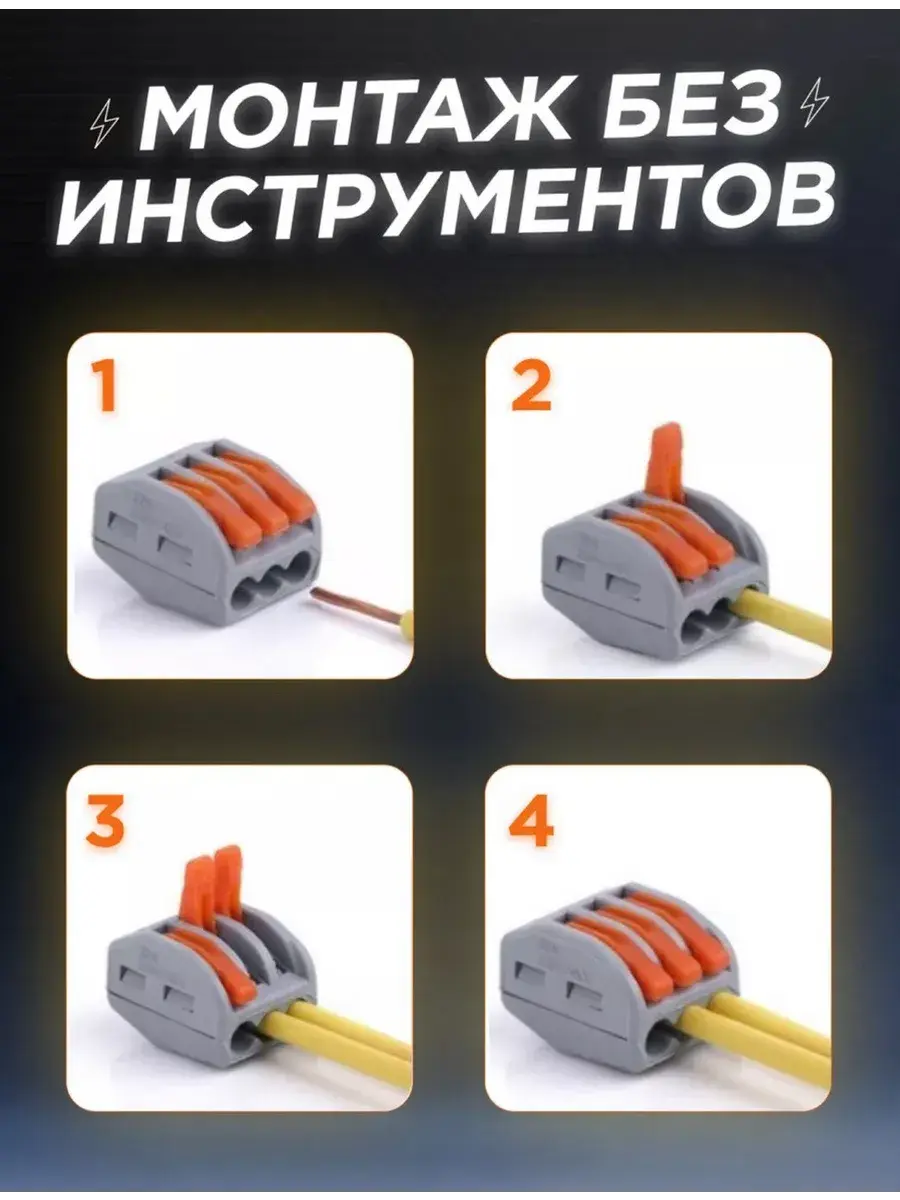 МОНТАЖ БЕЗ ИНСТРУМЕНТОВ

1

2

3

4