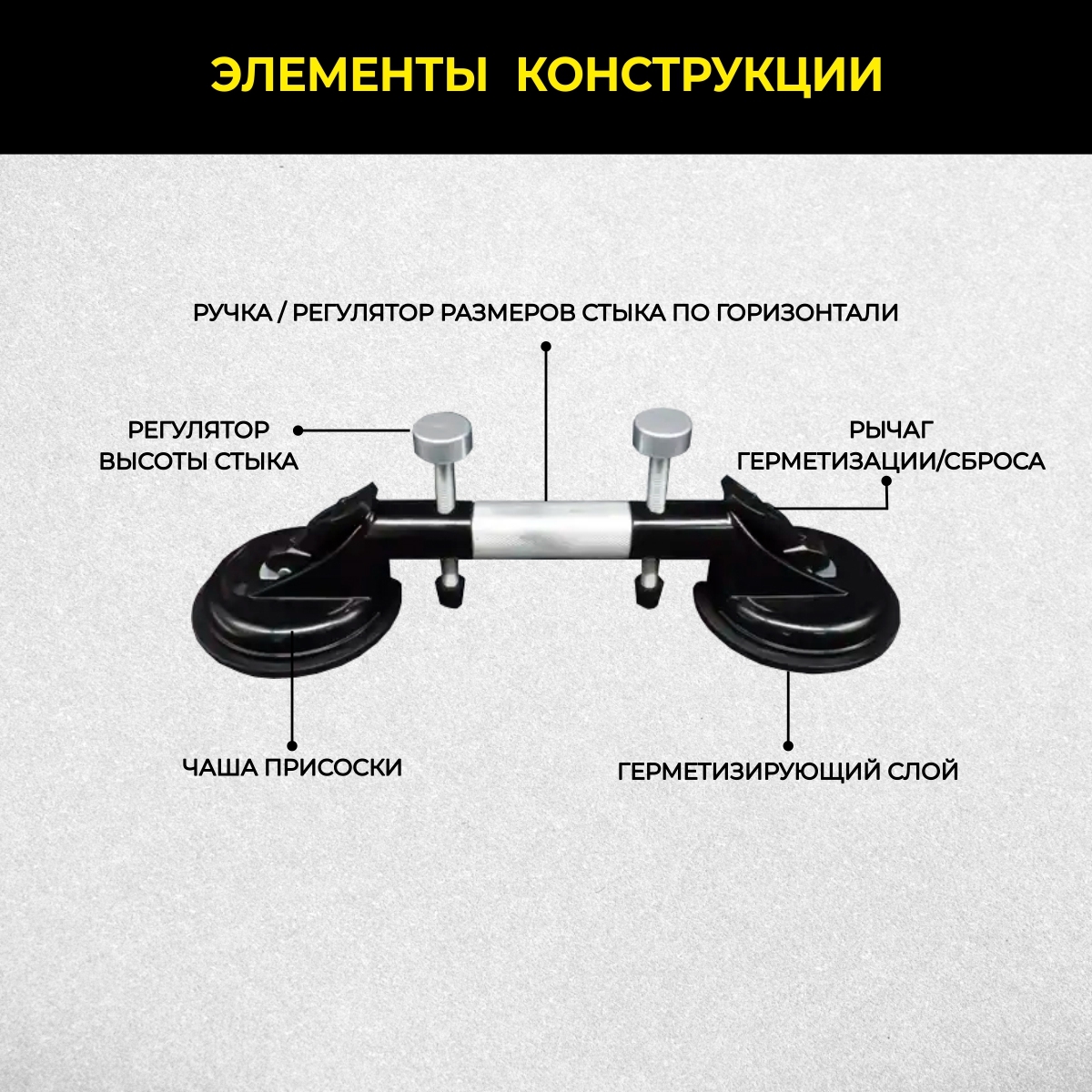 ЭЛЕМЕНТЫ КОНСТРУКЦИИ

РУЧКА / РЕГУЛЯТОР РАЗМЕРОВ СТЫКА ПО ГОРИЗОНТАЛИ

РЕГУЛЯТОР ВЫСОТЫ СТЫКА

РЫЧАГ ГЕРМЕТИЗАЦИИ/СБРОСА

ЧАША ПРИСОСКИ

ГЕРМЕТИЗИРУЮЩИЙ СЛОЙ