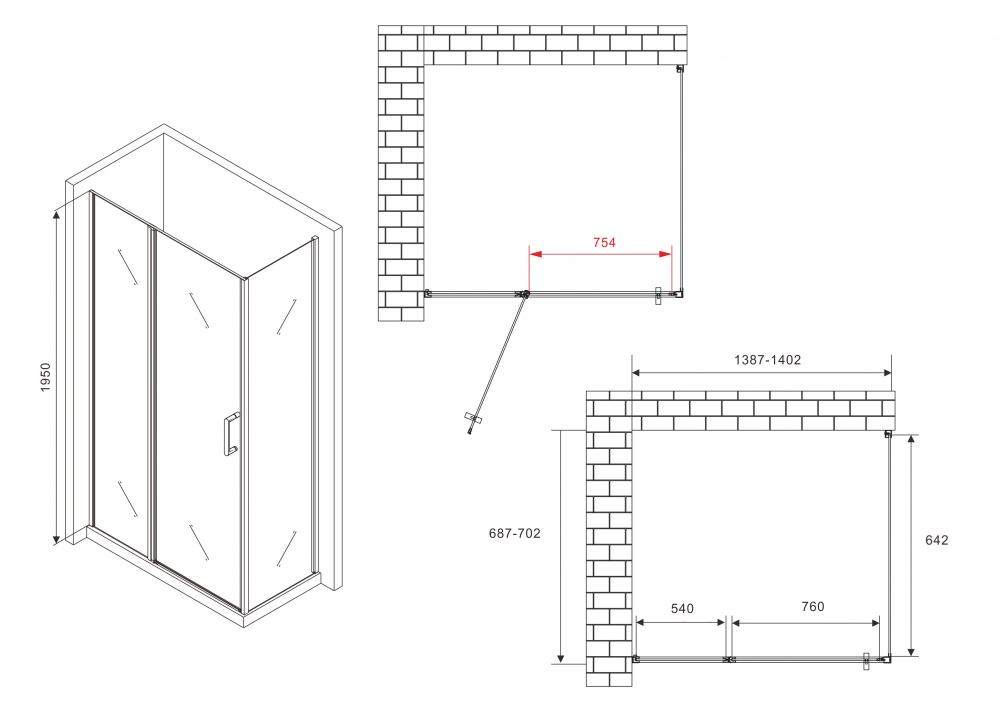 1950

754

1387-1402

687-702

642

540

760