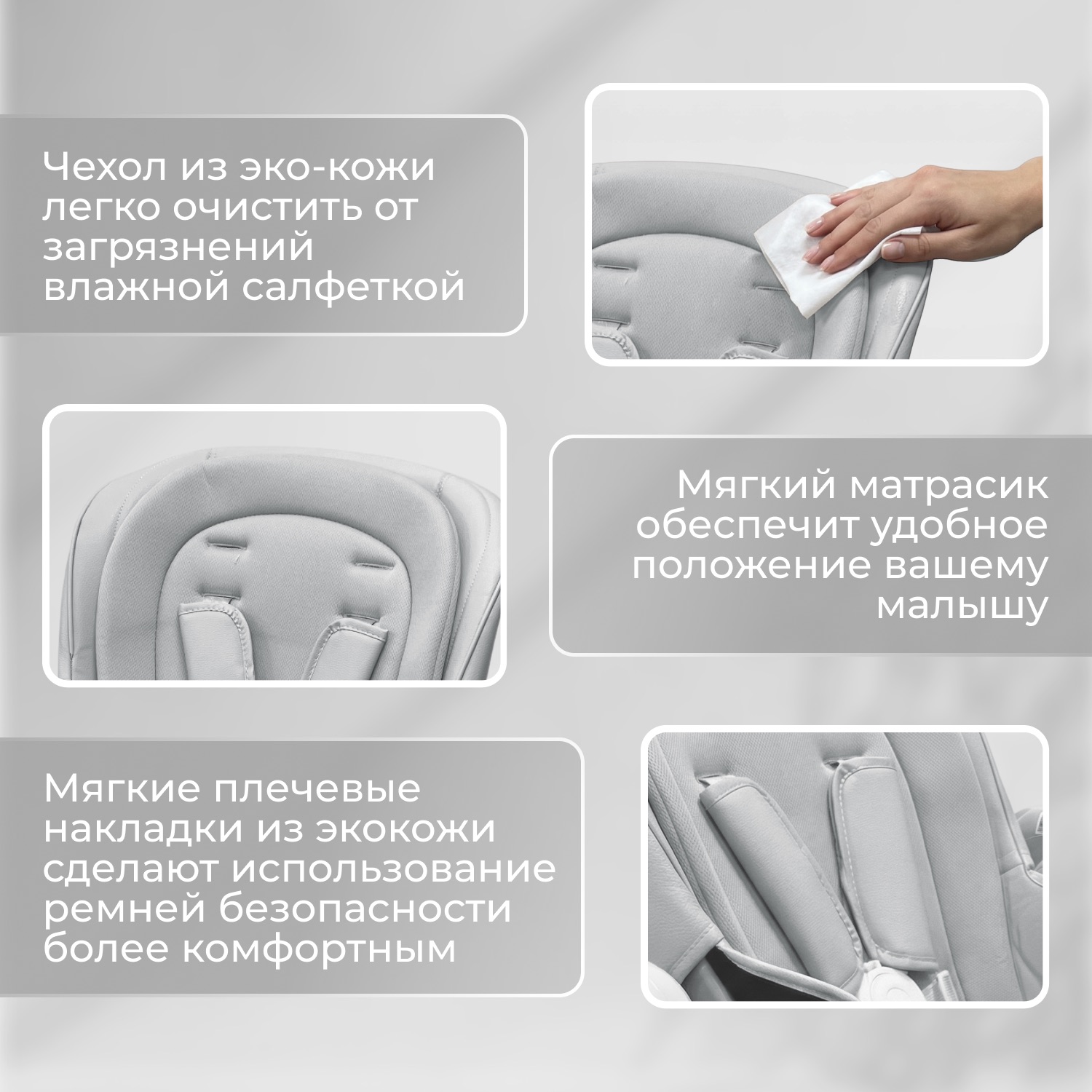 Чехол из эко-кожи легко очистить от загрязнений влажной салфеткой

Мягкий матрасик обеспечит удобное положение вашему малышу

Мягкие плечевые накладки из экокожи сделают использование ремней безопасности более комфортным