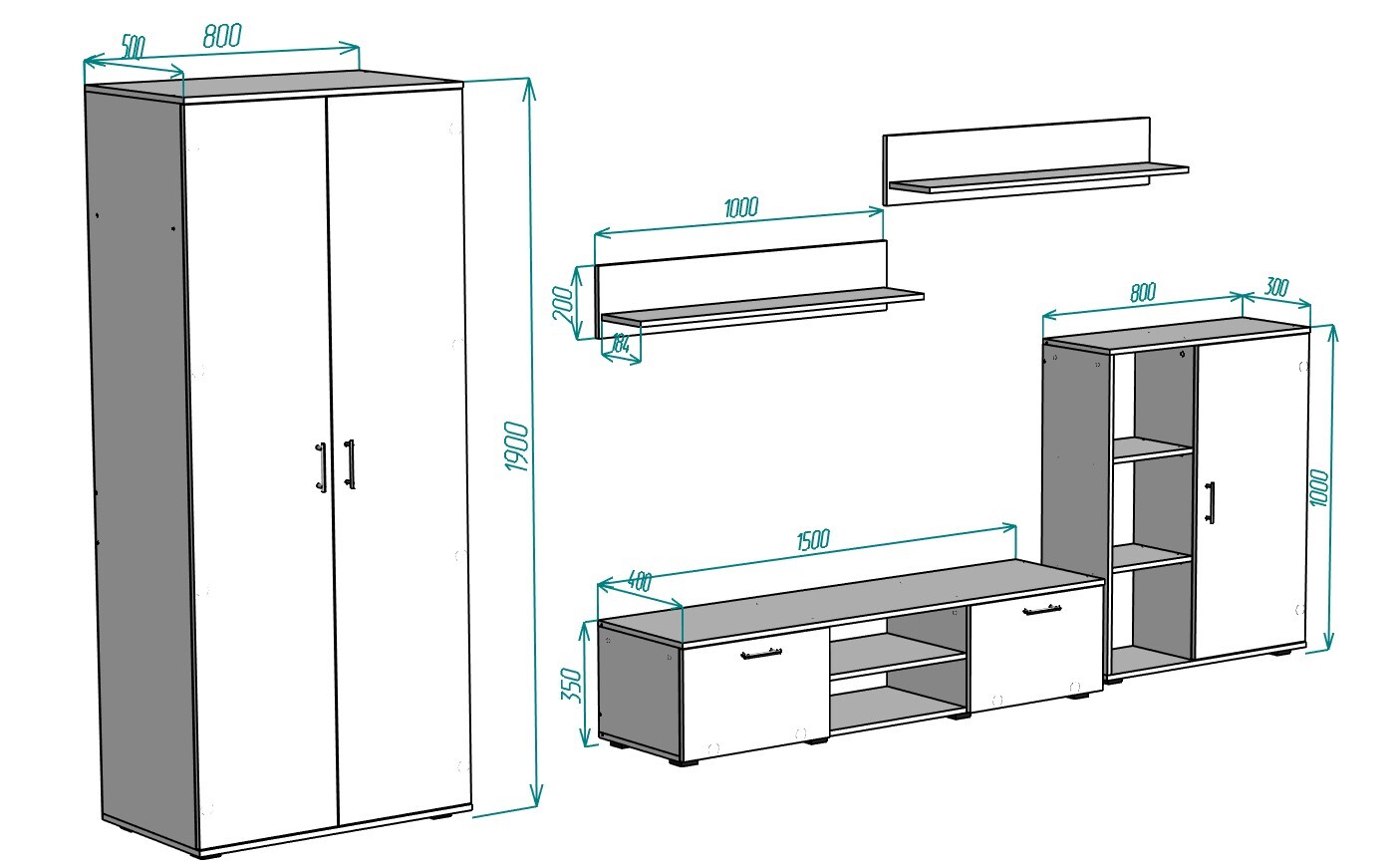 500
800
1900
1000
200
184
800
300
1000
1500
400
350