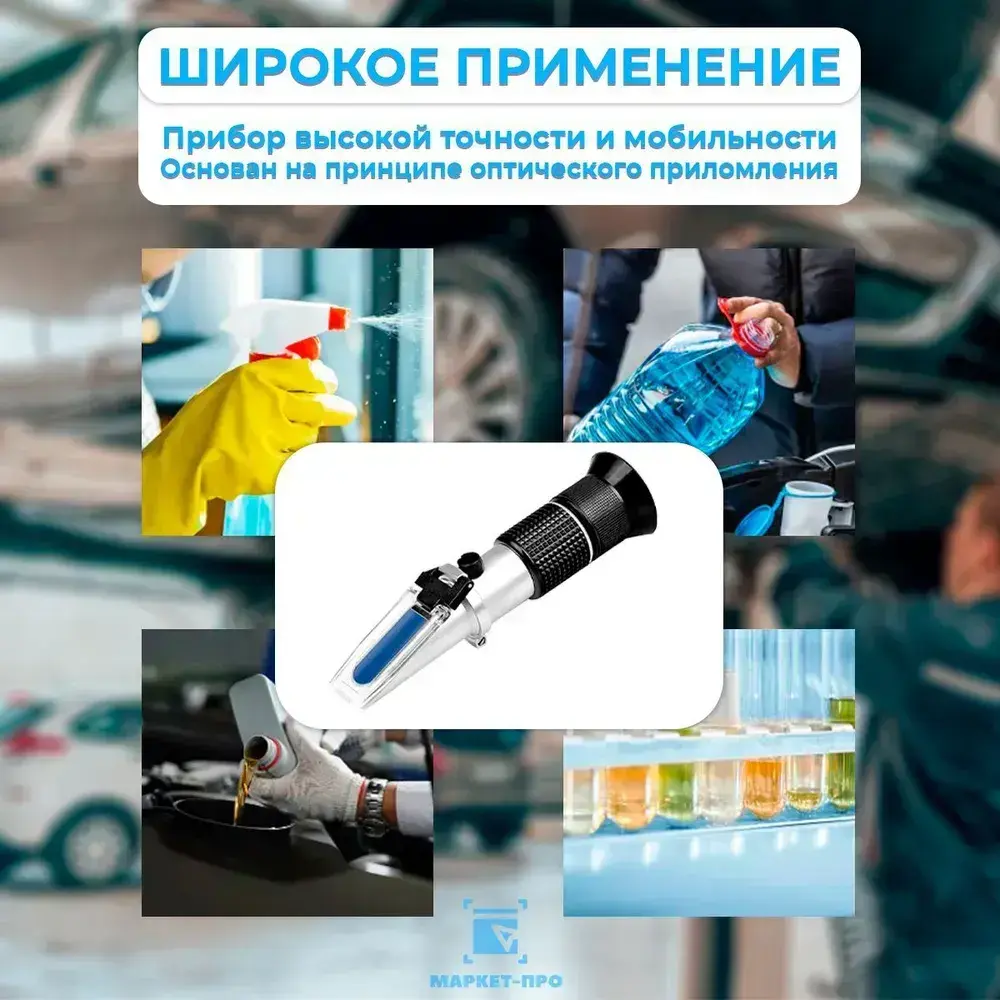 ШИРОКОЕ ПРИМЕНЕНИЕ

Прибор высокой точности и мобильности
Основан на принципе оптического приломления

МАРКЕТ-ПРО