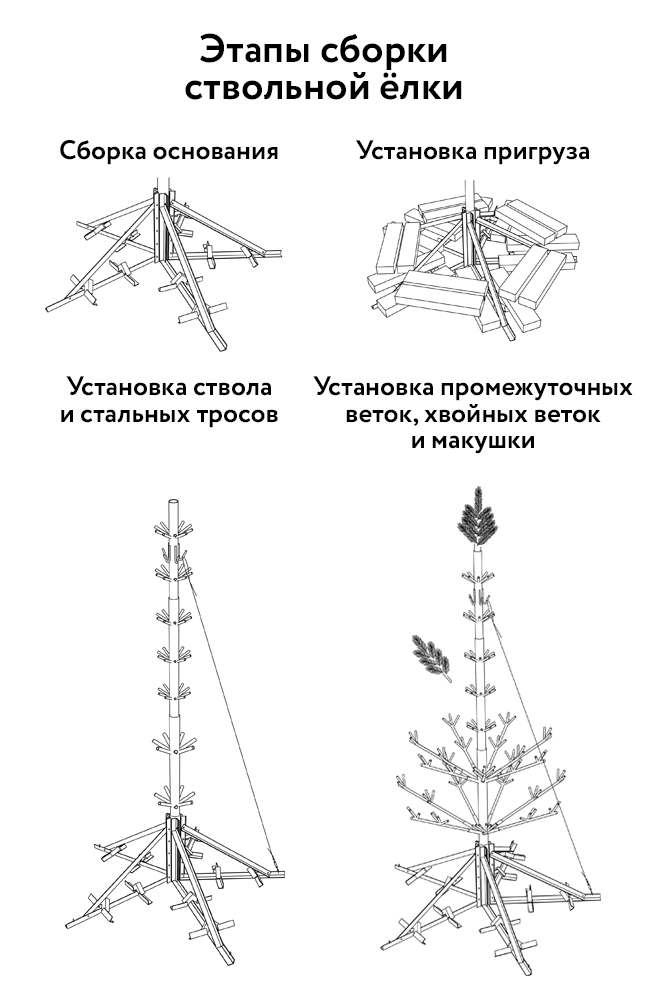 Этапы сборки ствольной ёлки

Сборка основания

Установка пригруза

Установка ствола и стальных тросов

Установка промежуточных веток, хвойных веток и макушки