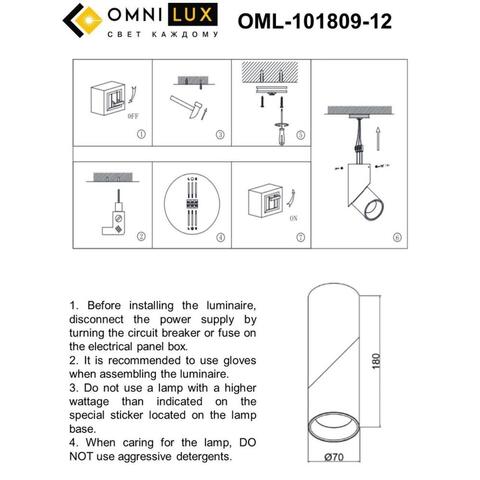 OMNI LUX
СВЕТ КАЖДОМУ

OML-101809-12

OFF
①
③
⑤
②
④
ON
⑦
⑥

1. Before installing the luminaire, disconnect the power supply by turning the circuit breaker or fuse on the electrical panel box.
2. It is recommended to use gloves when assembling the luminaire.
3. Do not use a lamp with a higher wattage than indicated on the special sticker located on the lamp base.
4. When caring for the lamp, DO NOT use aggressive detergents.

180
Ø70