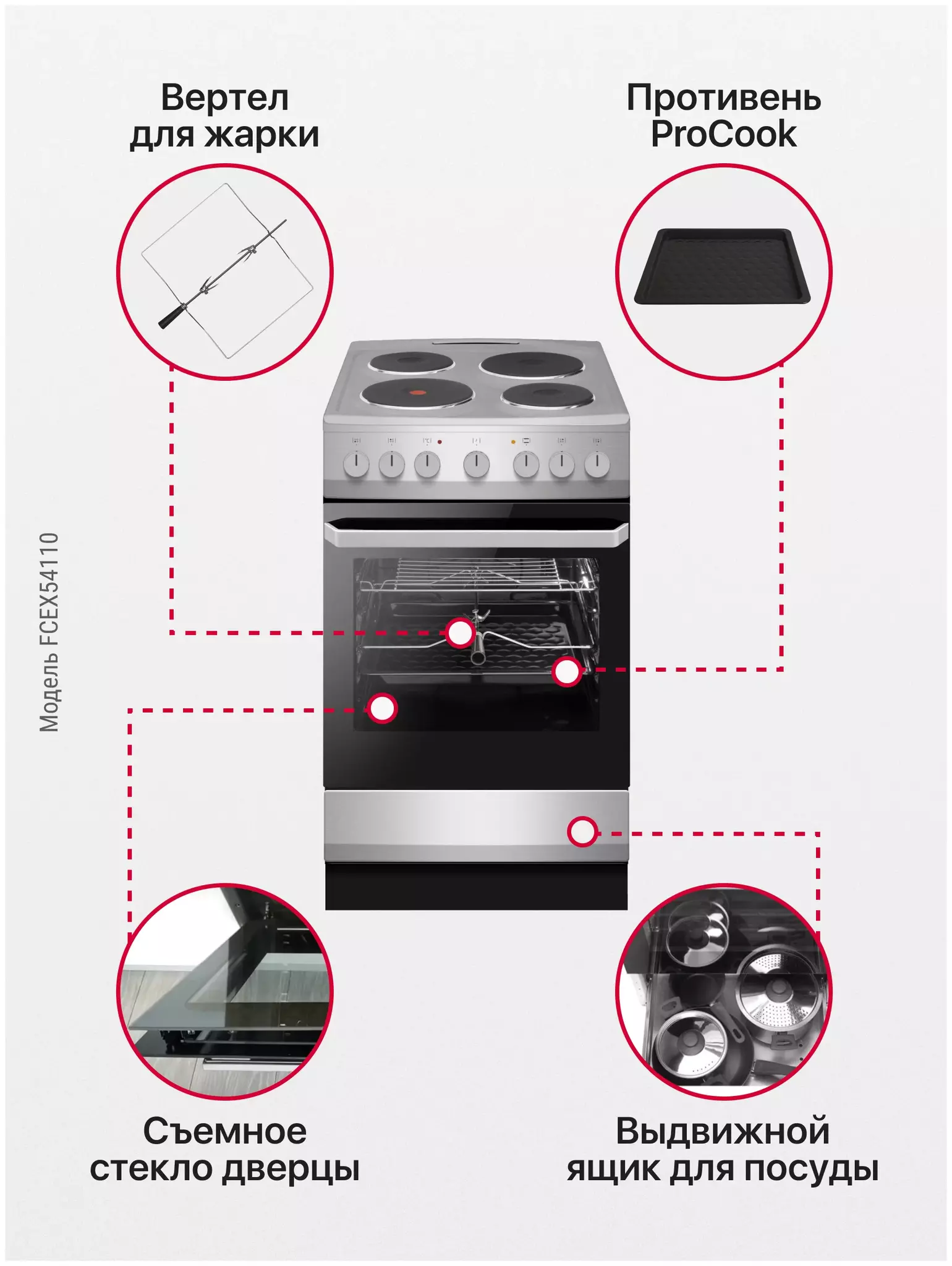 Вертел для жарки

Противень ProCook

Модель FCEX54110

Съемное стекло дверцы

Выдвижной ящик для посуды