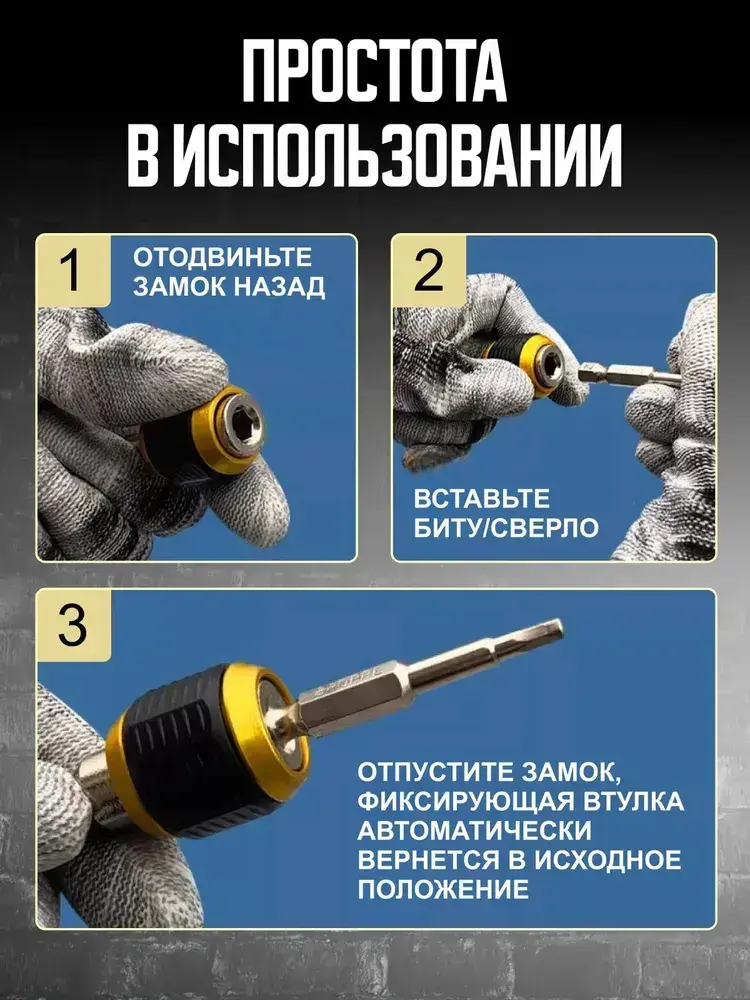 ПРОСТОТА В ИСПОЛЬЗОВАНИИ

1
ОТОДВИНЬТЕ ЗАМОК НАЗАД

2
ВСТАВЬТЕ БИТУ/СВЕРЛО

3
ОТПУСТИТЕ ЗАМОК, ФИКСИРУЮЩАЯ ВТУЛКА АВТОМАТИЧЕСКИ ВЕРНЕТСЯ В ИСХОДНОЕ ПОЛОЖЕНИЕ