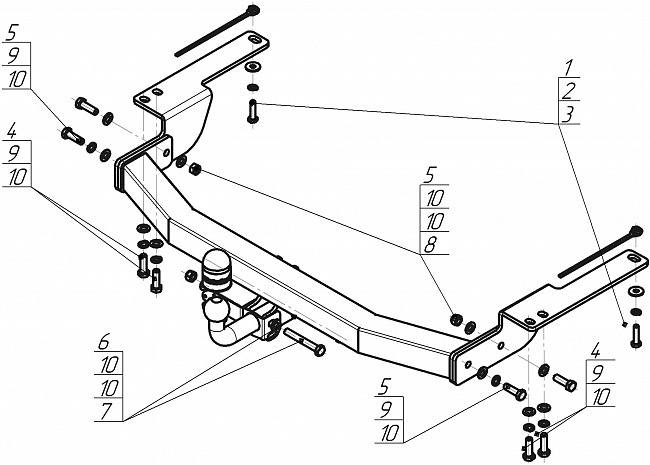 5
9
10

4
9
10

1
2
3

5
10
10
8

6
10
10
7

5
9
10

4
9
10