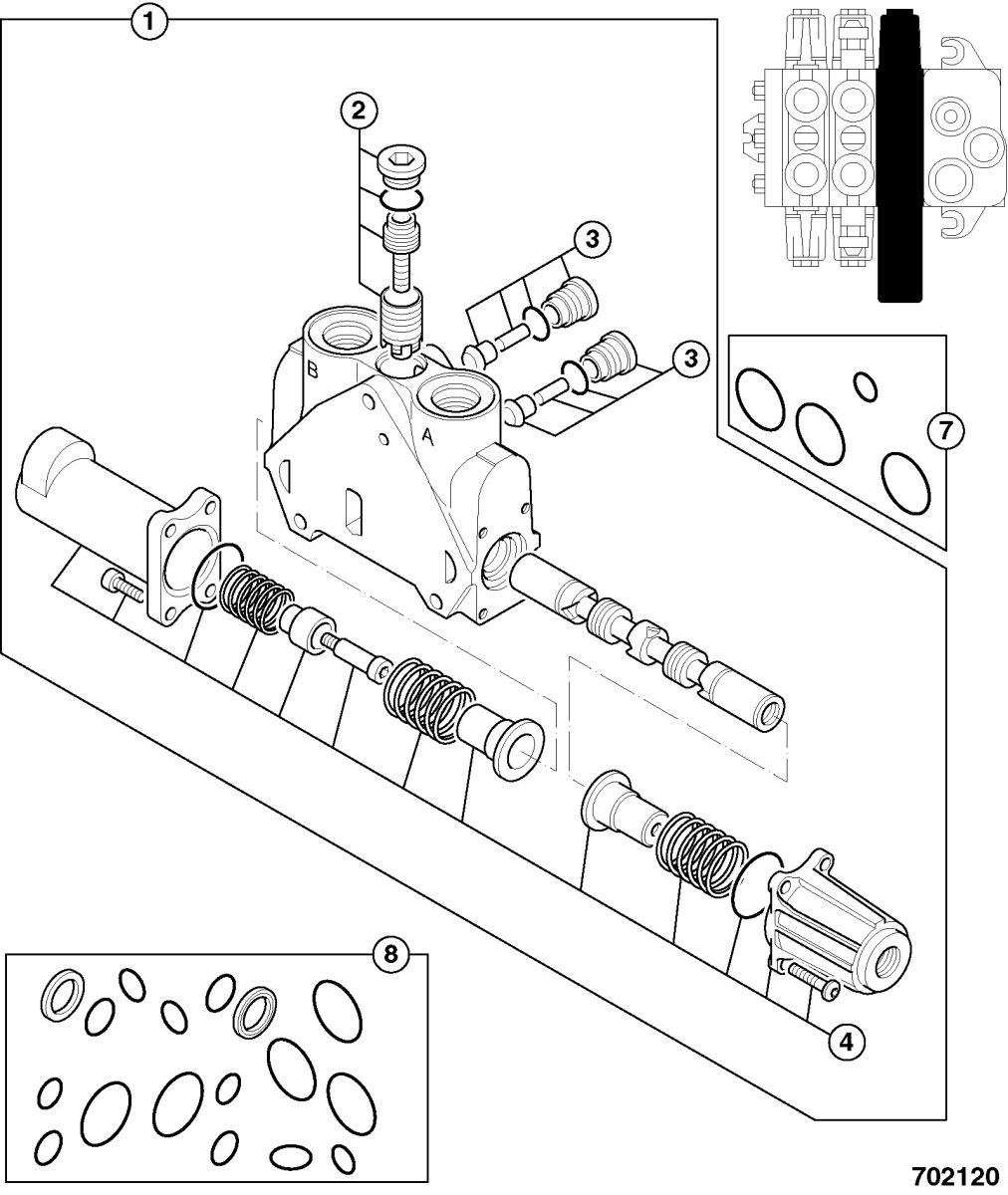 1
2
3
3
B
A
7
8
4
702120