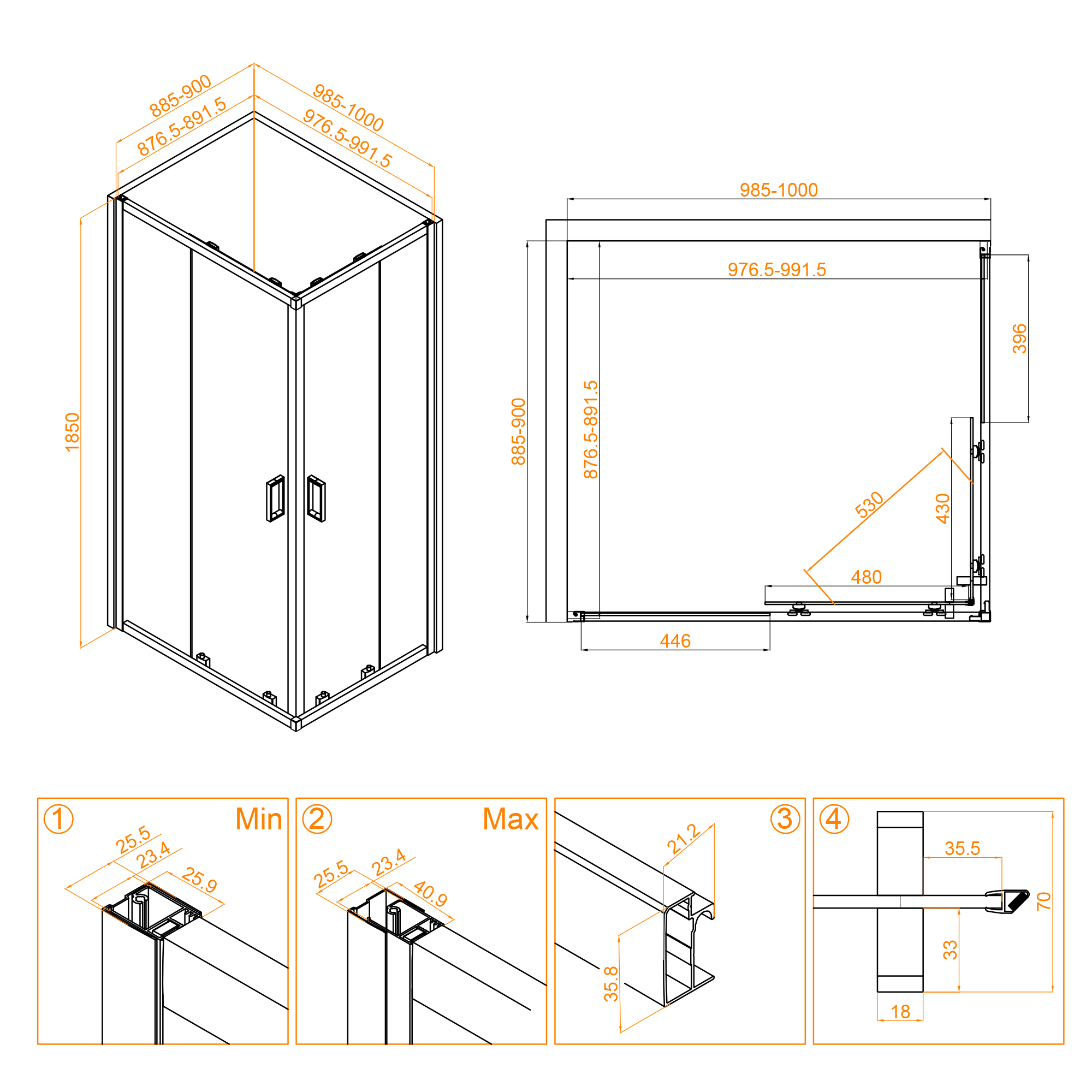 885-900
876.5-891.5
985-1000
976.5-991.5
1850

985-1000
976.5-991.5
885-900
876.5-891.5
396
530
430
480
446

① Min
25.5
23.4
25.9

② Max
25.5
23.4
40.9

③
21.2
35.8

④
35.5
70
33
18