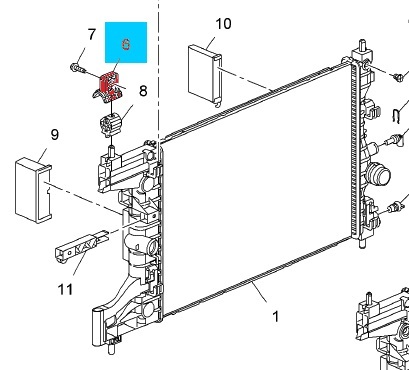 7
6
10
8
9
11
1