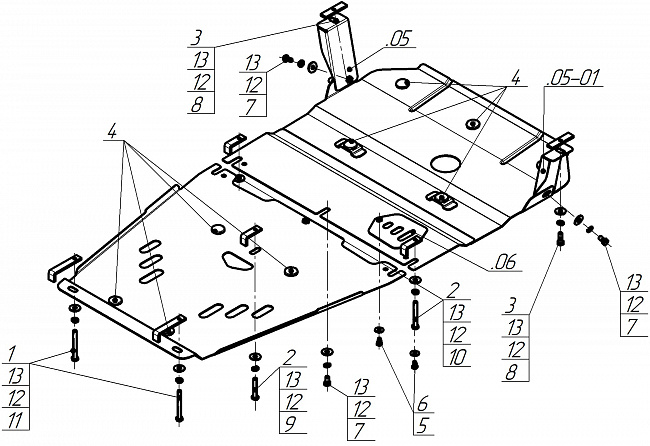 3
13
12
8

13
12
7

.05

4

.05-01

4

.06

2
13
12
10

3
13
12
8

13
12
7

1
13
12
11

2
13
12
9

13
12
7

6
5