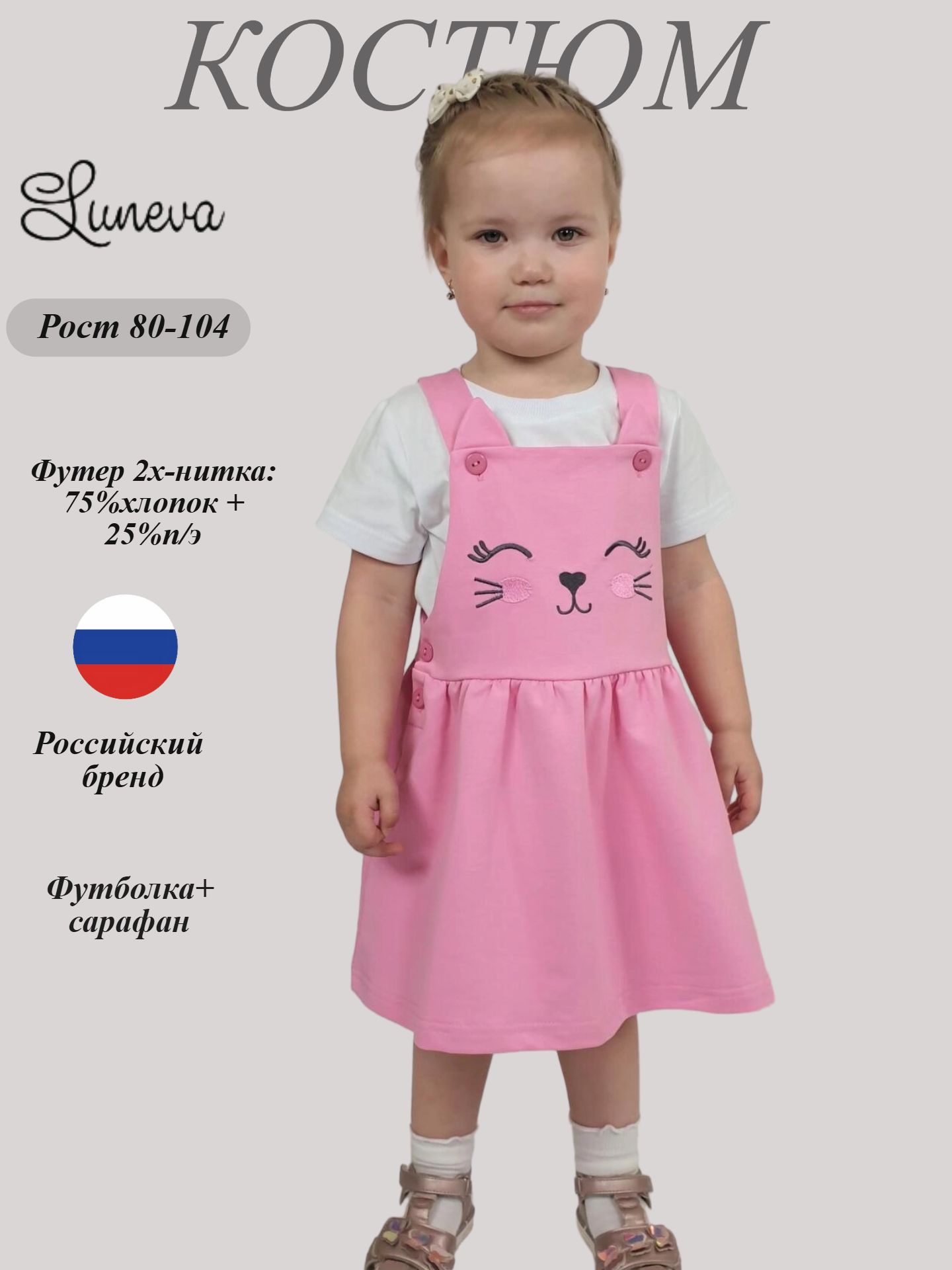 КОСТЮМ

Luneva

Рост 80-104

Футер 2х-нитка: 75%хлопок + 25%п/э

Российский бренд

Футболка+ сарафан