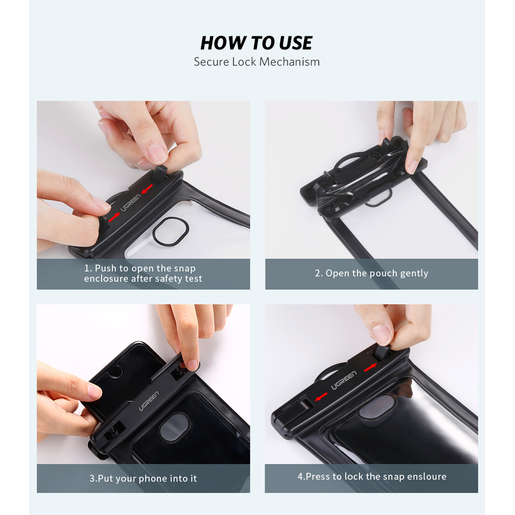 HOW TO USE
Secure Lock Mechanism

UGREEN

1. Push to open the snap enclosure after safety test

2. Open the pouch gently

UGREEN

3.Put your phone into it

UGREEN

4.Press to lock the snap ensloure