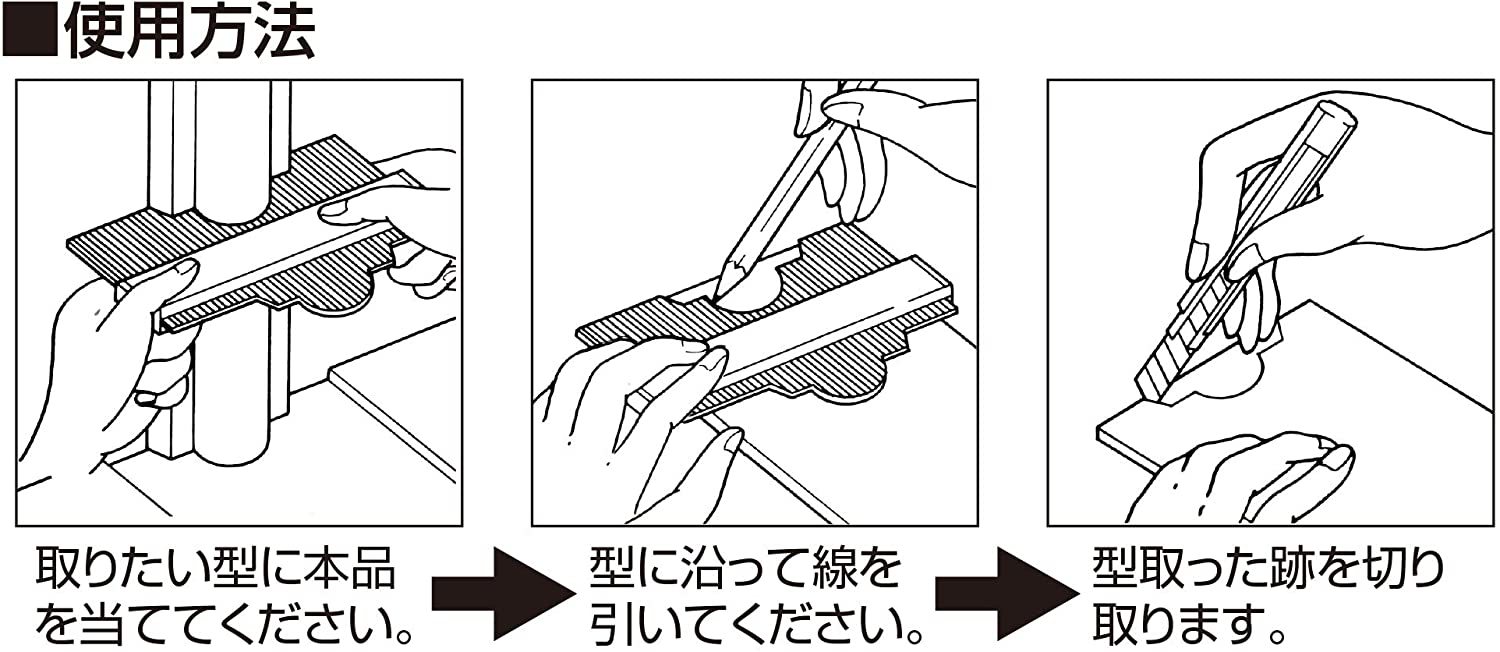 ■使用方法

取りたい型に本品を当ててください。

型に沿って線を引いてください。

型取った跡を切り取ります。