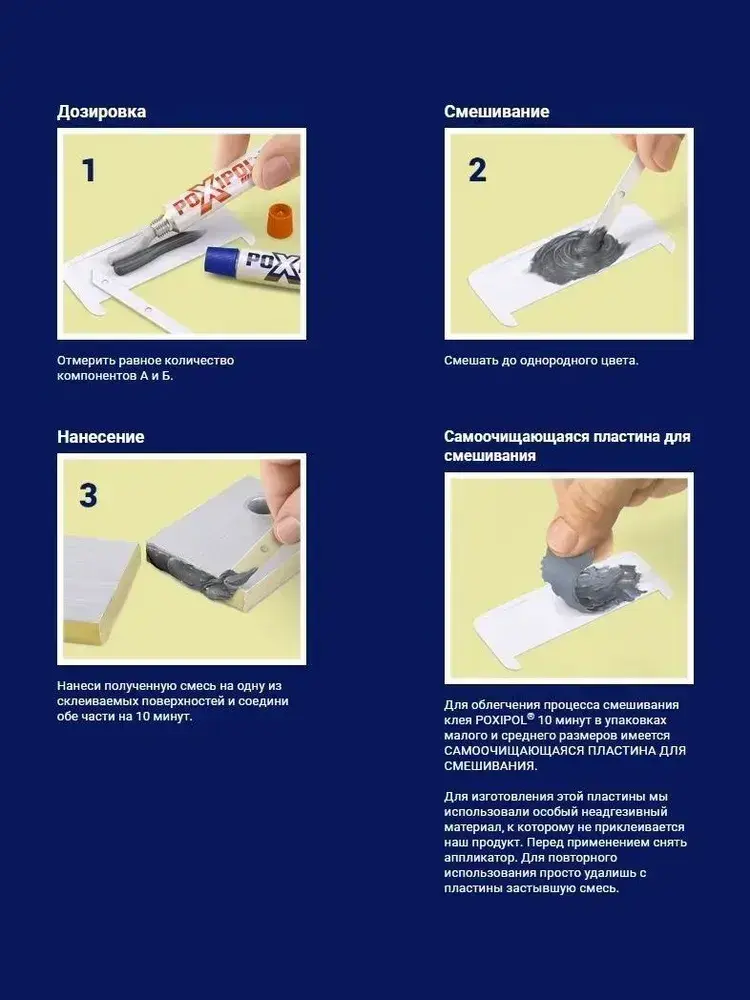 Дозировка

1

POXIPOL

POX

Отмерить равное количество компонентов А и Б.

Смешивание

2

Смешать до однородного цвета.

Нанесение

3

Нанеси полученную смесь на одну из склеиваемых поверхностей и соедини обе части на 10 минут.

Самоочищающаяся пластина для смешивания

Для облегчения процесса смешивания клея POXIPOL® 10 минут в упаковках малого и среднего размеров имеется САМООЧИЩАЮЩАЯСЯ ПЛАСТИНА ДЛЯ СМЕШИВАНИЯ.

Для изготовления этой пластины мы использовали особый неадгезивный материал, к которому не приклеивается наш продукт. Перед применением снять аппликатор. Для повторного использования просто удалишь с пластины застывшую смесь.