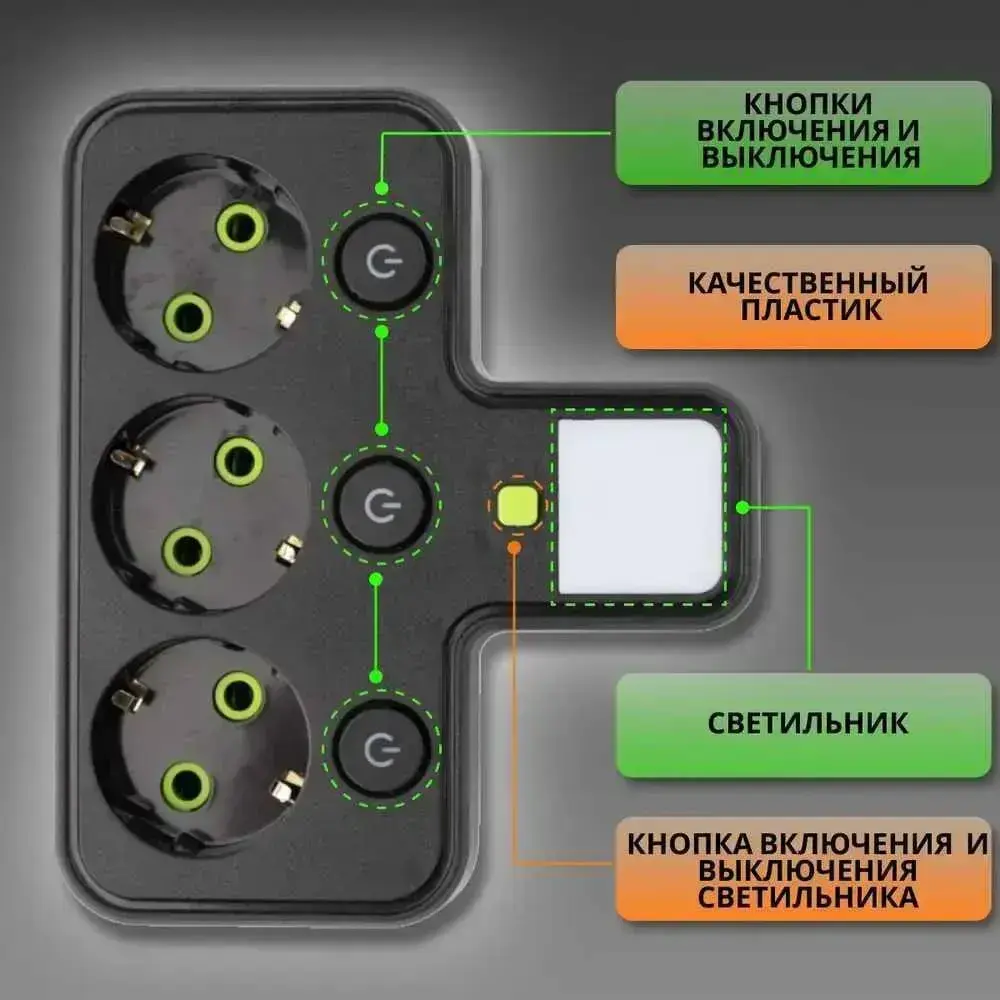 КНОПКИ ВКЛЮЧЕНИЯ И ВЫКЛЮЧЕНИЯ

КАЧЕСТВЕННЫЙ ПЛАСТИК

СВЕТИЛЬНИК

КНОПКА ВКЛЮЧЕНИЯ И ВЫКЛЮЧЕНИЯ СВЕТИЛЬНИКА