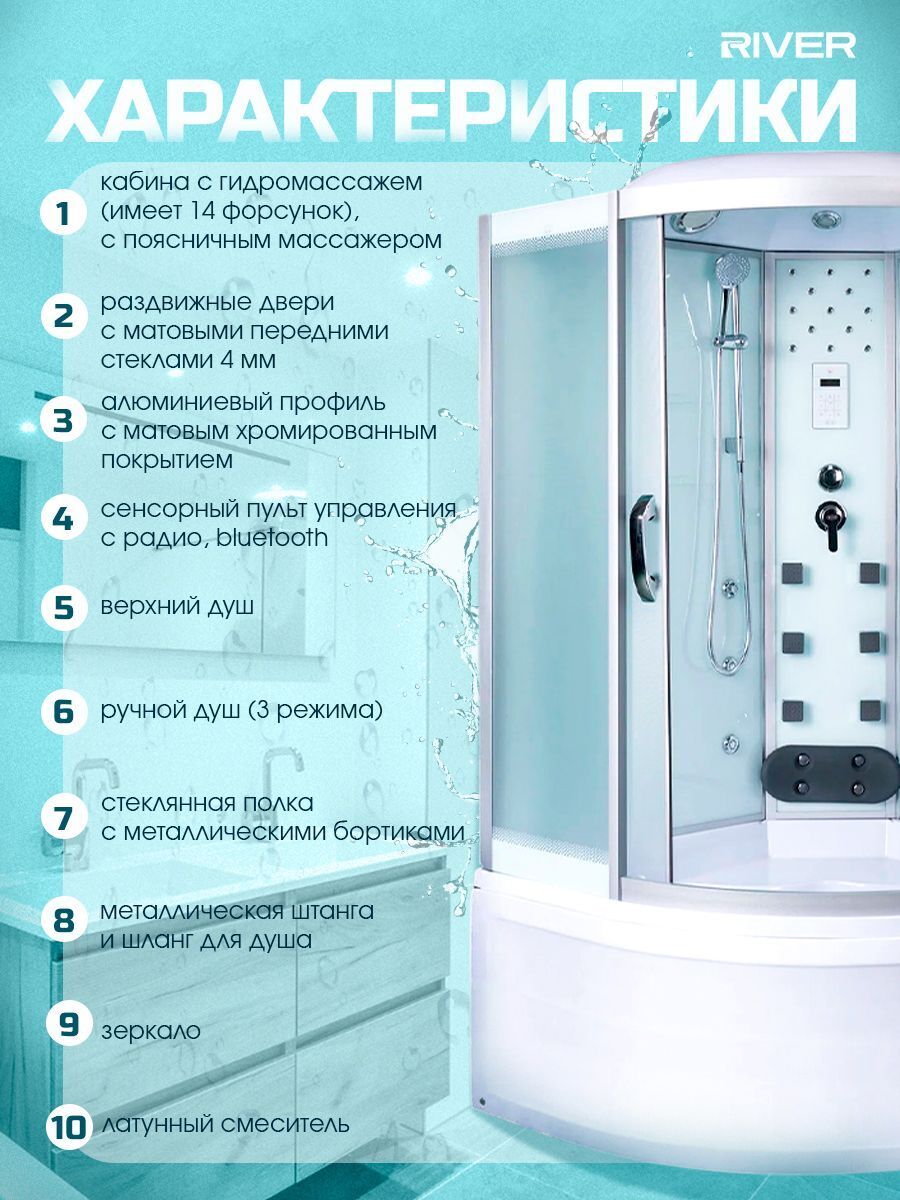 RIVER

ХАРАКТЕРИСТИКИ

1 кабина с гидромассажем (имеет 14 форсунок), с поясничным массажером

2 раздвижные двери с матовыми передними стеклами 4 мм

3 алюминиевый профиль с матовым хромированным покрытием

4 сенсорный пульт управления с радио, bluetooth

5 верхний душ

6 ручной душ (3 режима)

7 стеклянная полка с металлическими бортиками

8 металлическая штанга и шланг для душа

9 зеркало

10 латунный смеситель