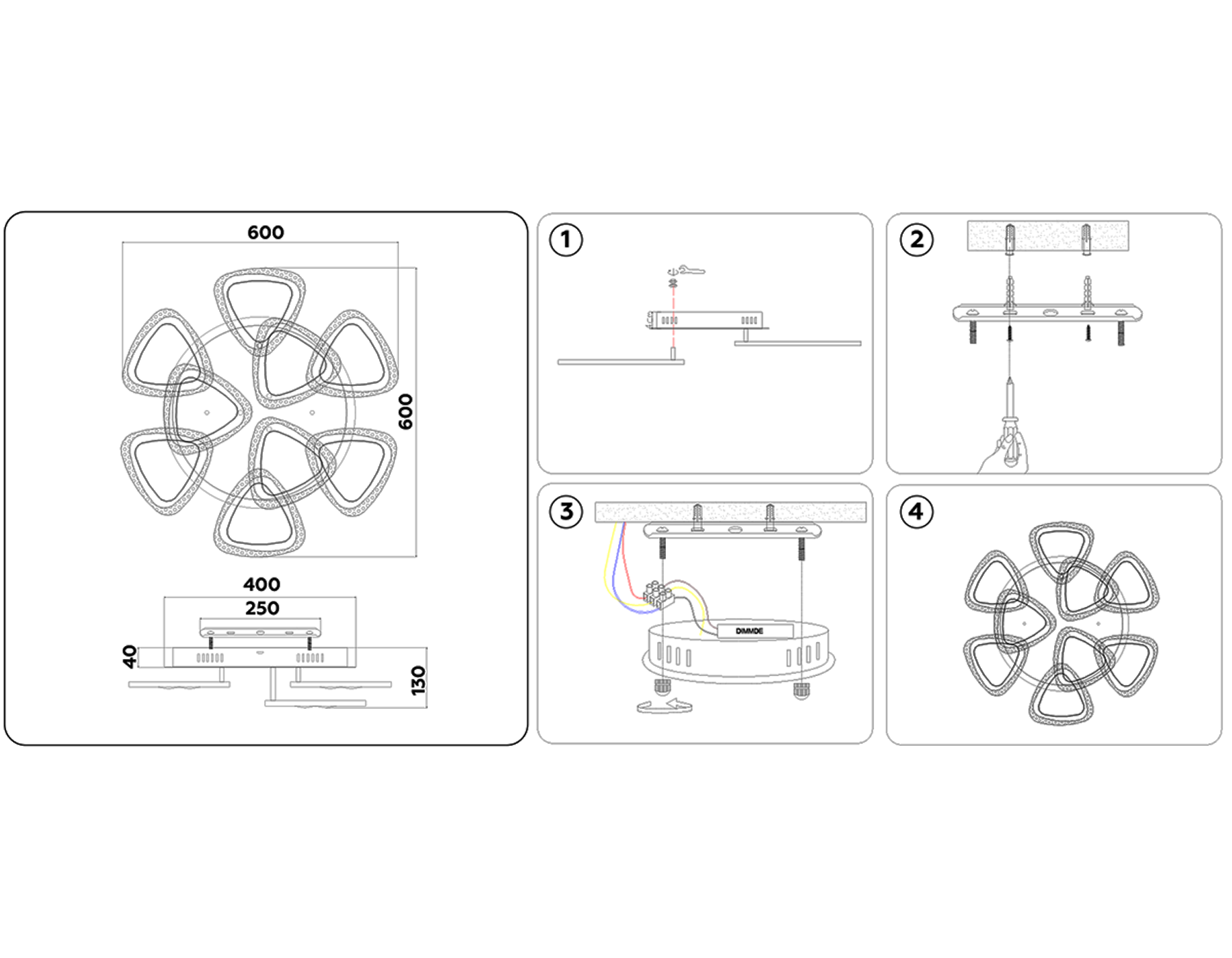 600

600

400

250

40

130

1

2

3

DIMMDE

4