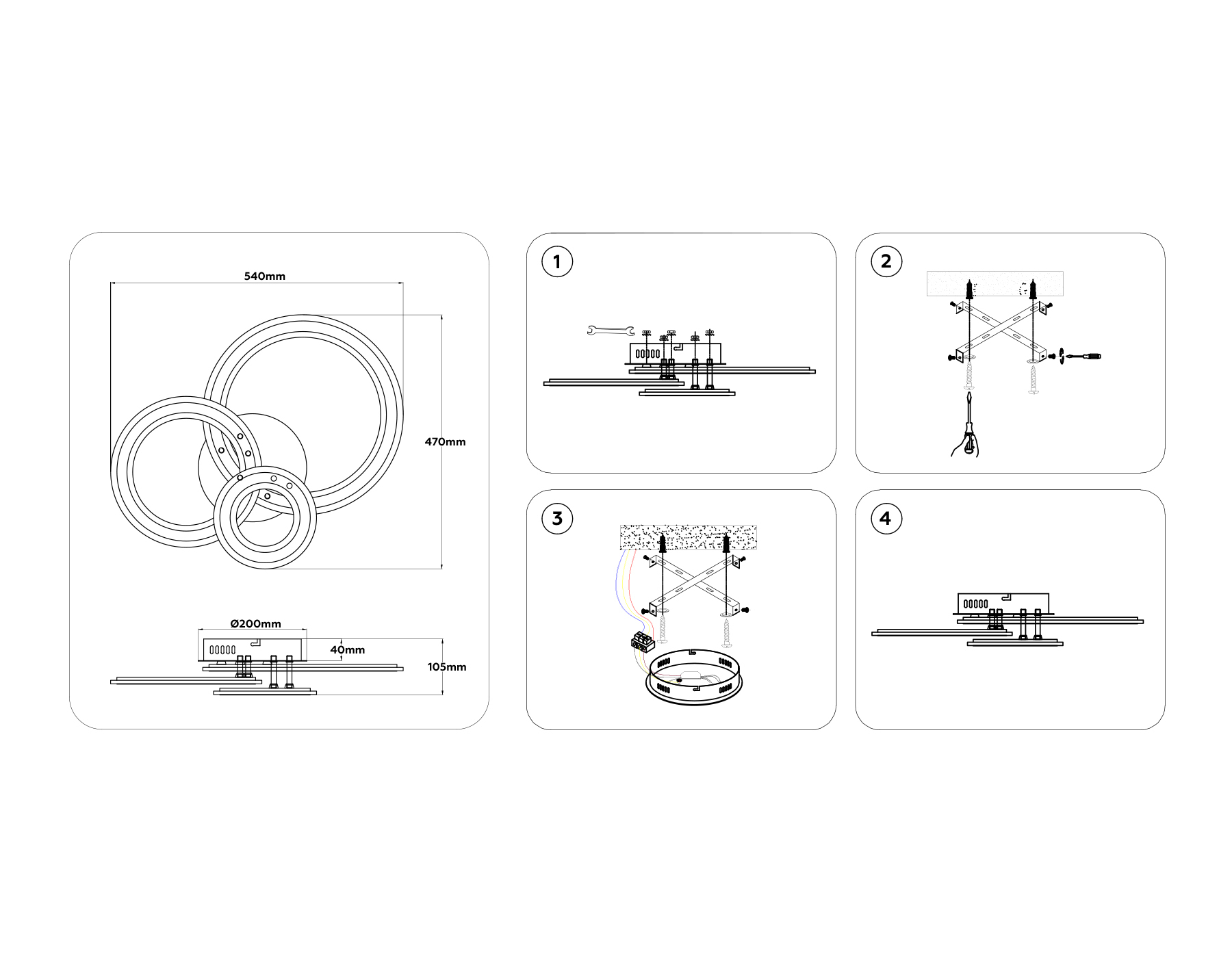 540mm

470mm

Ø200mm

40mm

105mm

1

2

3

4