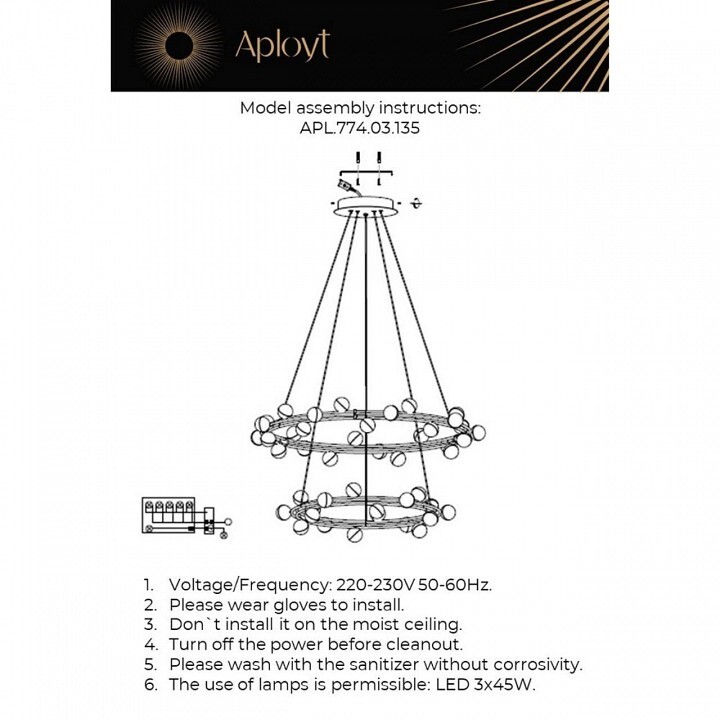 Aployt

Model assembly instructions:
APL.774.03.135

1. Voltage/Frequency: 220-230V 50-60Hz.
2. Please wear gloves to install.
3. Don`t install it on the moist ceiling.
4. Turn off the power before cleanout.
5. Please wash with the sanitizer without corrosivity.
6. The use of lamps is permissible: LED 3x45W.