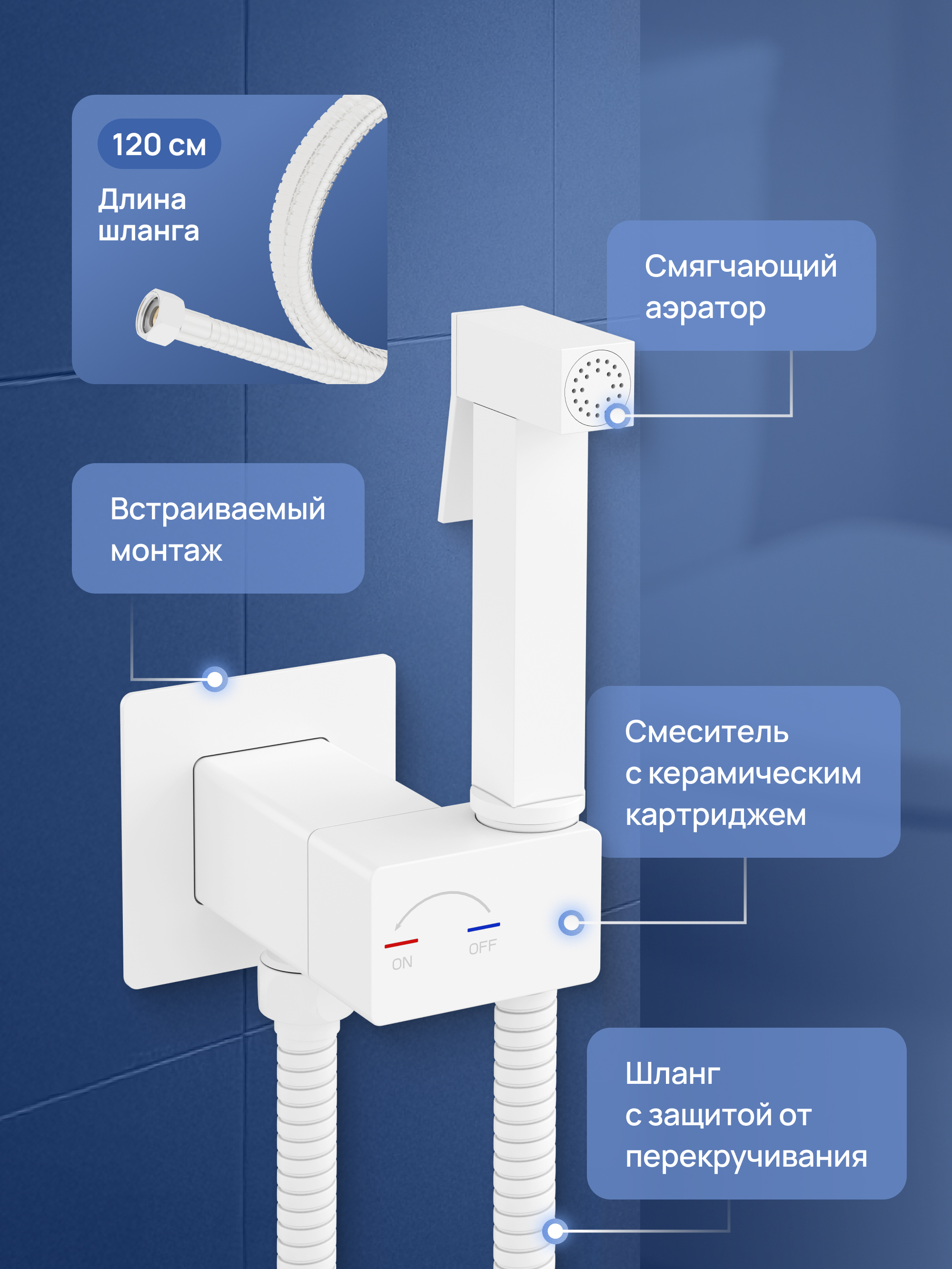 120 см

Длина шланга

Смягчающий аэратор

Встраиваемый монтаж

Смеситель с керамическим картриджем

ON

OFF

Шланг с защитой от перекручивания