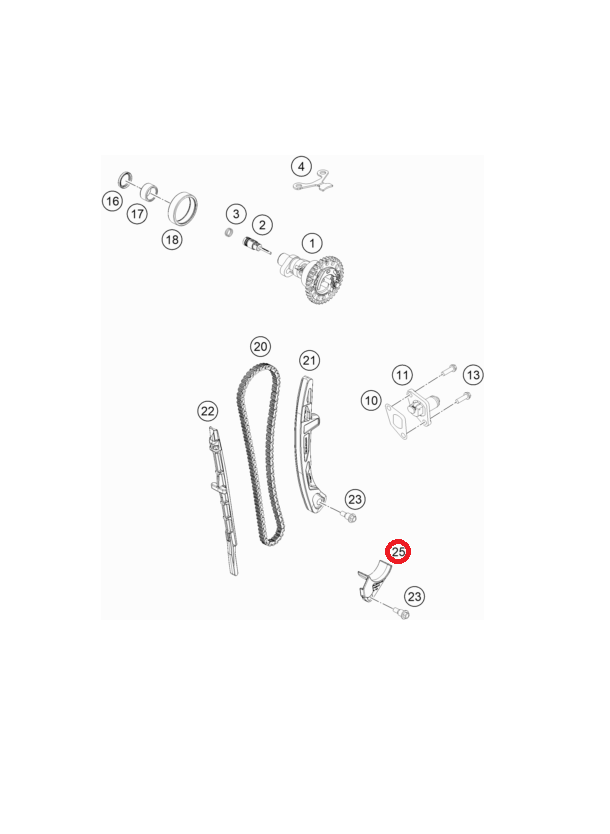 4
16
17
18
3
2
1
20
21
11
13
10
22
23
25
23