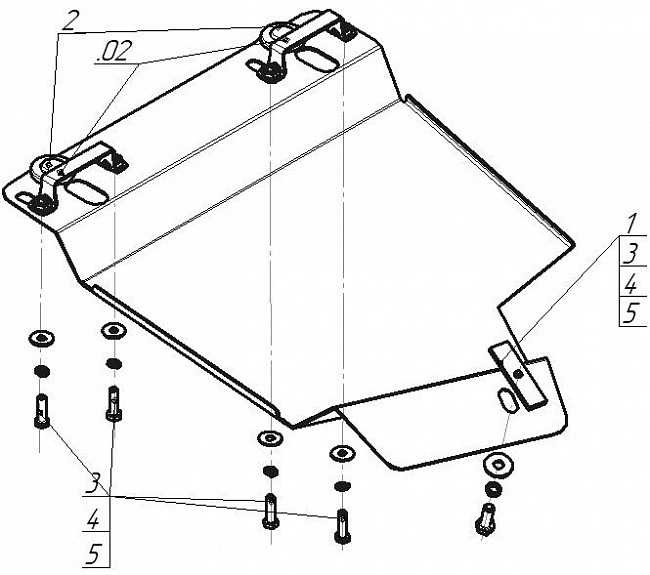 2
.02
1
3
4
5
3
4
5