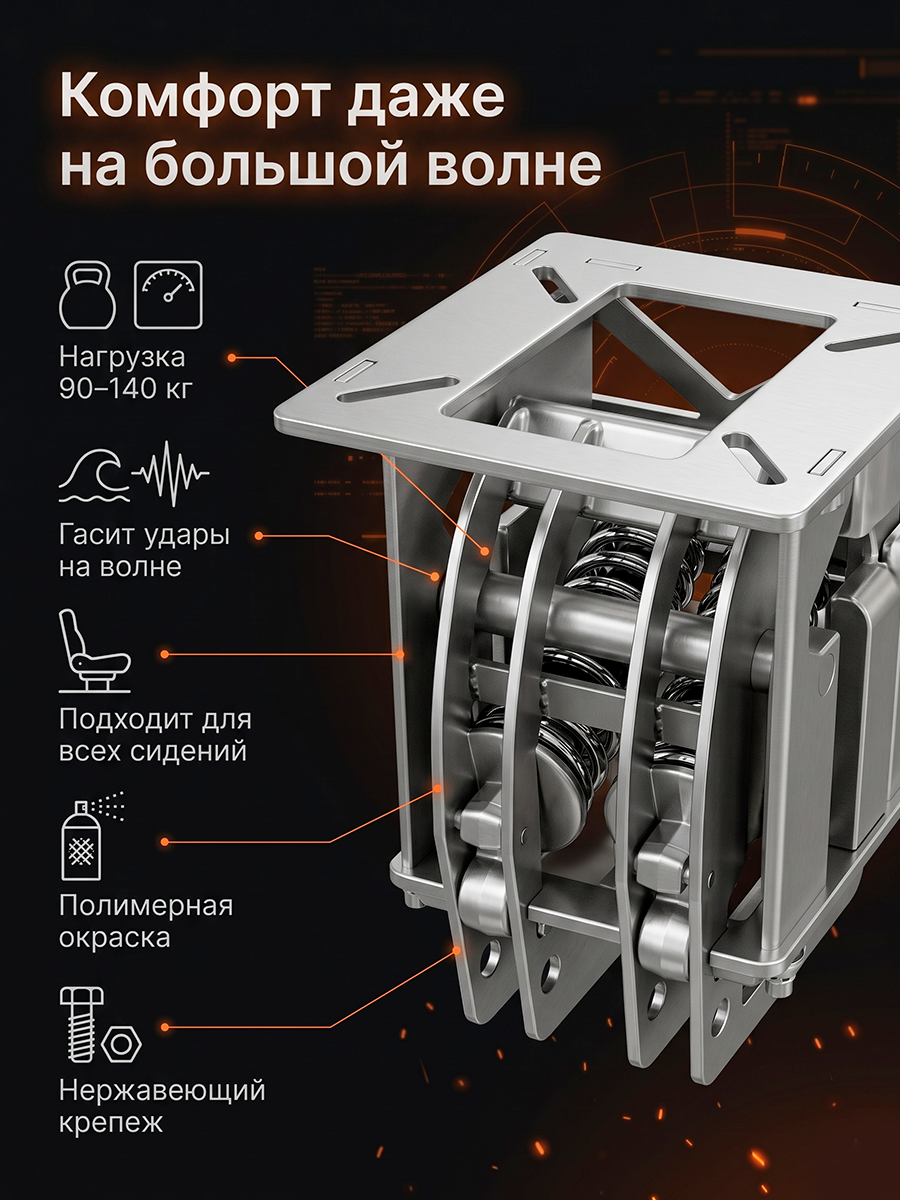 Комфорт даже на большой волне

Нагрузка 90–140 кг

Гасит удары на волне

Подходит для всех сидений

Полимерная окраска

Нержавеющий крепеж