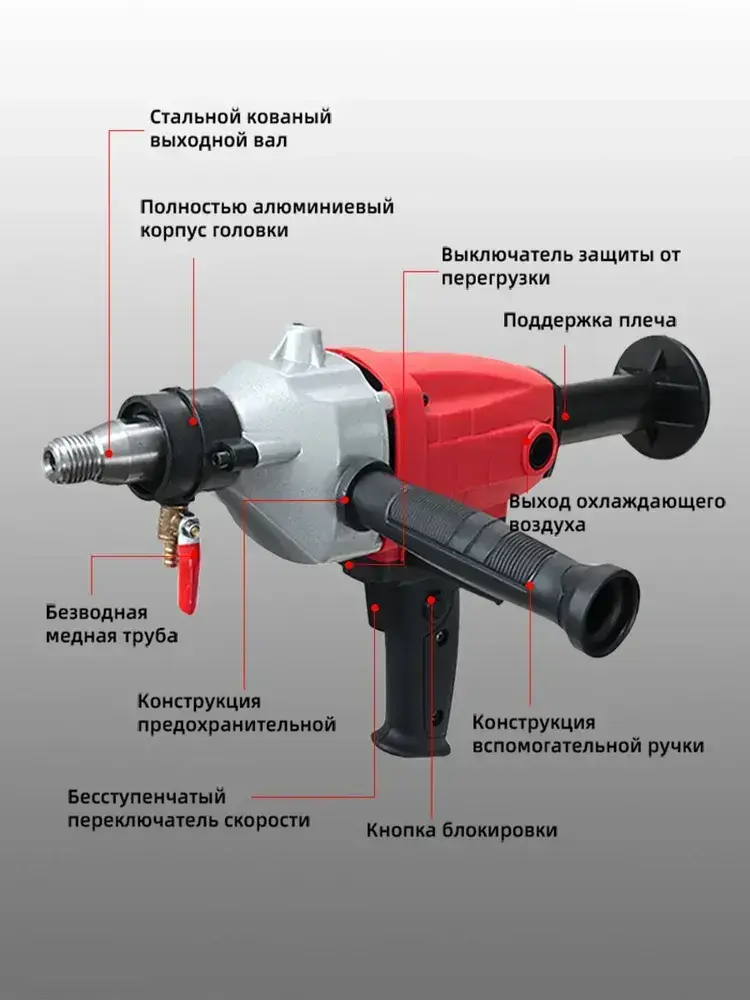 Стальной кованый выходной вал

Полностью алюминиевый корпус головки

Выключатель защиты от перегрузки

Поддержка плеча

Выход охлаждающего воздуха

Безводная медная труба

Конструкция предохранительной

Конструкция вспомогательной ручки

Бесступенчатый переключатель скорости

Кнопка блокировки