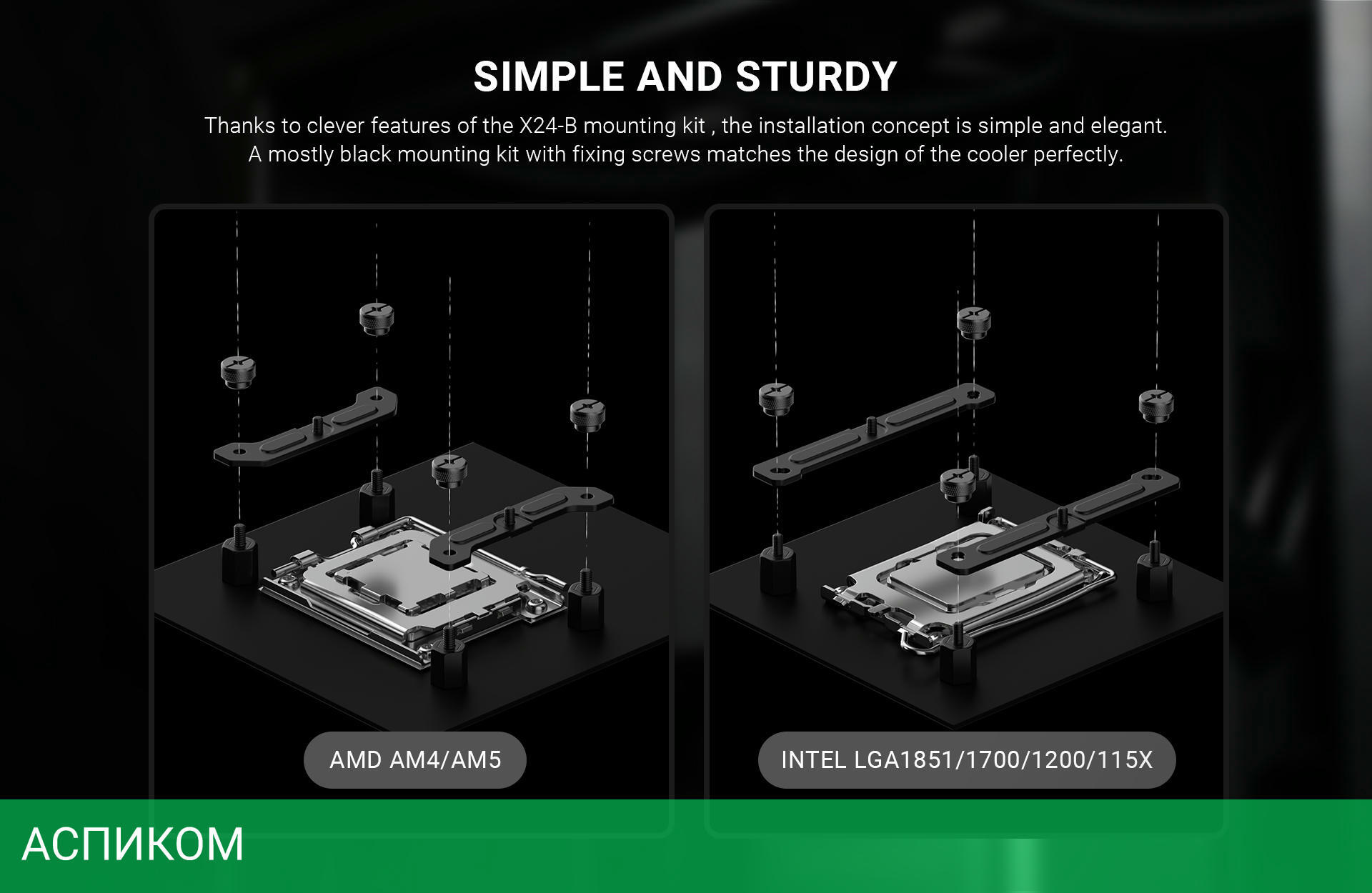 SIMPLE AND STURDY

Thanks to clever features of the X24-B mounting kit , the installation concept is simple and elegant. A mostly black mounting kit with fixing screws matches the design of the cooler perfectly.

AMD AM4/AM5

INTEL LGA1851/1700/1200/115X

АСПИКОМ