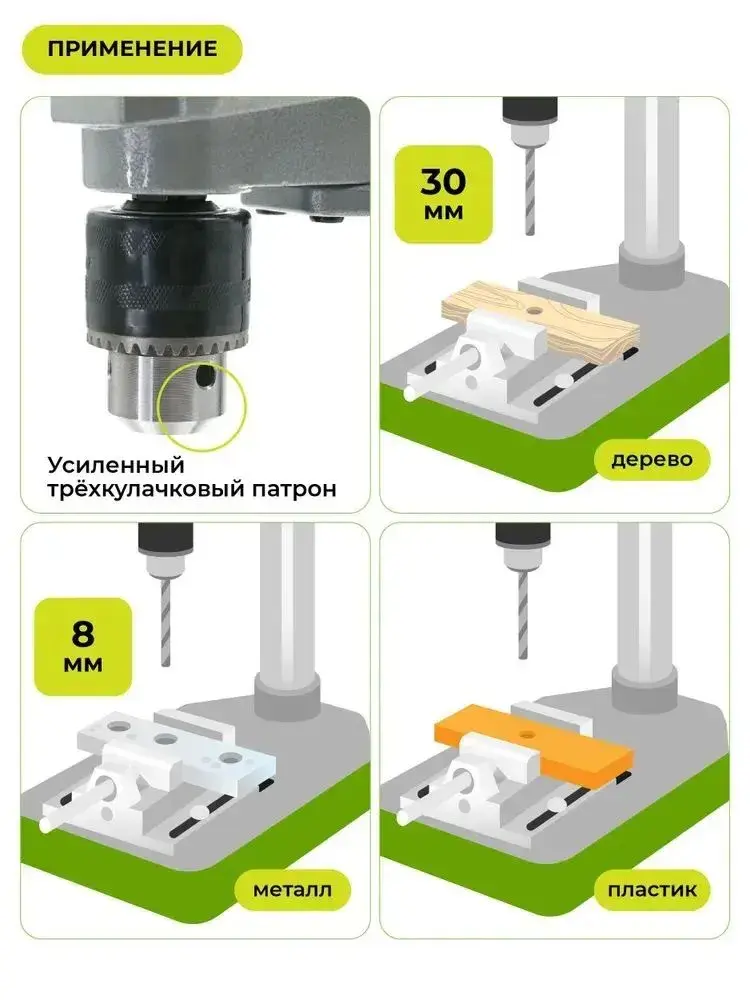 ПРИМЕНЕНИЕ

Усиленный трёхкулачковый патрон

30 мм

дерево

8 мм

металл

пластик