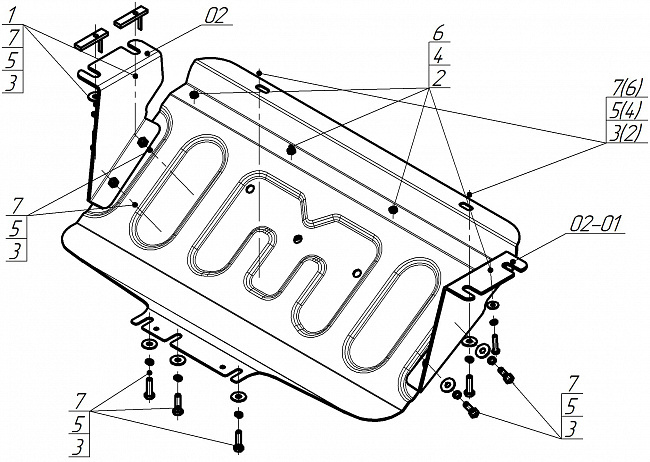 1
7
5
3

02

6
4
2

7(6)
5(4)
3(2)

7
5
3

02-01

7
5
3

7
5
3