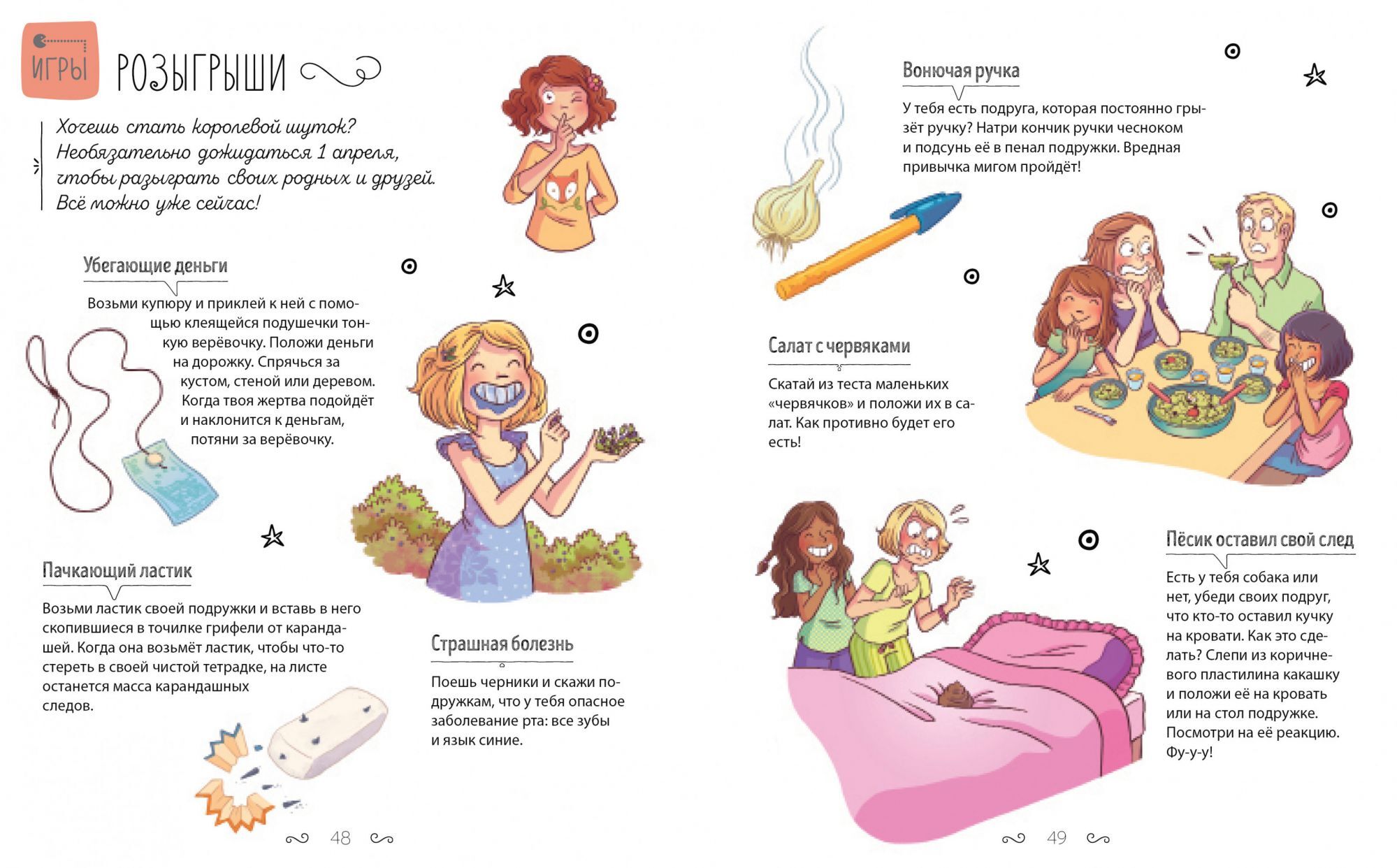 ИГРЫ РОЗЫГРЫШИ

Хочешь стать королевой шуток? Необязательно дожидаться 1 апреля, чтобы разыграть своих родных и друзей. Всё можно уже сейчас!

Убегающие деньги

Возьми купюру и приклей к ней с помощью клеящейся подушечки тонкую верёвочку. Положи деньги на дорожку. Спрячься за кустом, стеной или деревом. Когда твоя жертва подойдёт и наклонится к деньгам, потяни за верёвочку.

Пачкающий ластик

Возьми ластик своей подружки и вставь в него скопившиеся в точилке грифели от карандашей. Когда она возьмёт ластик, чтобы что-то стереть в своей чистой тетрадке, на листе останется масса карандашных следов.

Страшная болезнь

Поешь черники и скажи подружкам, что у тебя опасное заболевание рта: все зубы и язык синие.

48

Вонючая ручка

У тебя есть подруга, которая постоянно грызёт ручку? Натри кончик ручки чесноком и подсунь её в пенал подружки. Вредная привычка мигом пройдёт!

Салат с червяками

Скатай из теста маленьких «червячков» и положи их в салат. Как противно будет его есть!

Пёсик оставил свой след

Есть у тебя собака или нет, убеди своих подруг, что кто-то оставил кучку на кровати. Как это сделать? Слепи из коричневого пластилина какашку и положи её на кровать или на стол подружке. Посмотри на её реакцию. Фу-у-у!

49