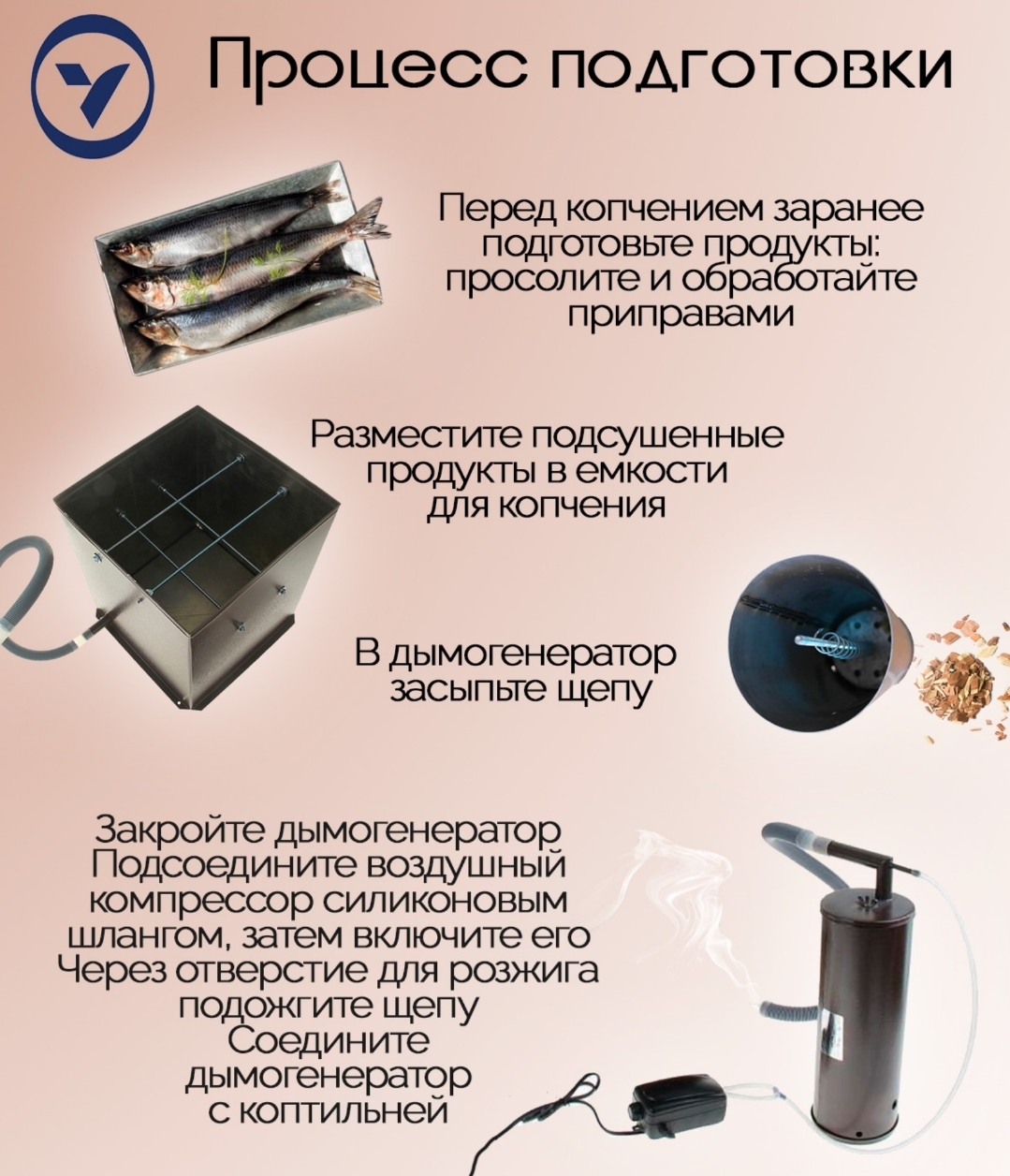 Процесс подготовки

Перед копчением заранее подготовьте продукты: просолите и обработайте приправами

Разместите подсушенные продукты в емкости для копчения

В дымогенератор засыпьте щепу

Закройте дымогенератор
Подсоедините воздушный компрессор силиконовым шлангом, затем включите его
Через отверстие для розжига подожгите щепу
Соедините дымогенератор с коптильней