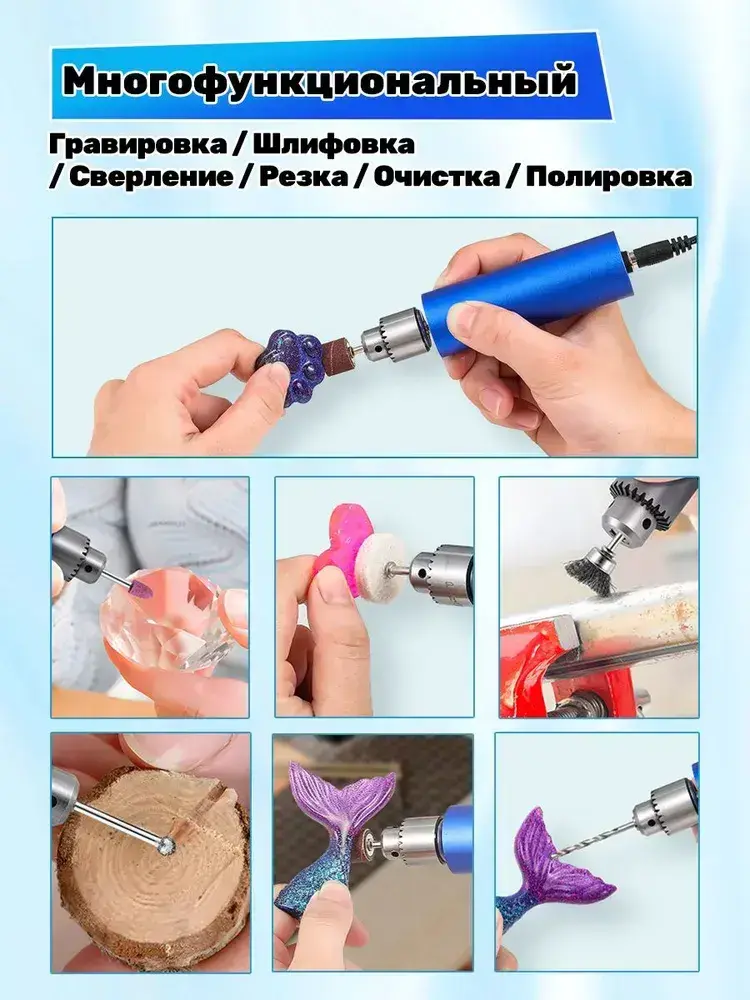 Многофункциональный

Гравировка / Шлифовка / Сверление / Резка / Очистка / Полировка