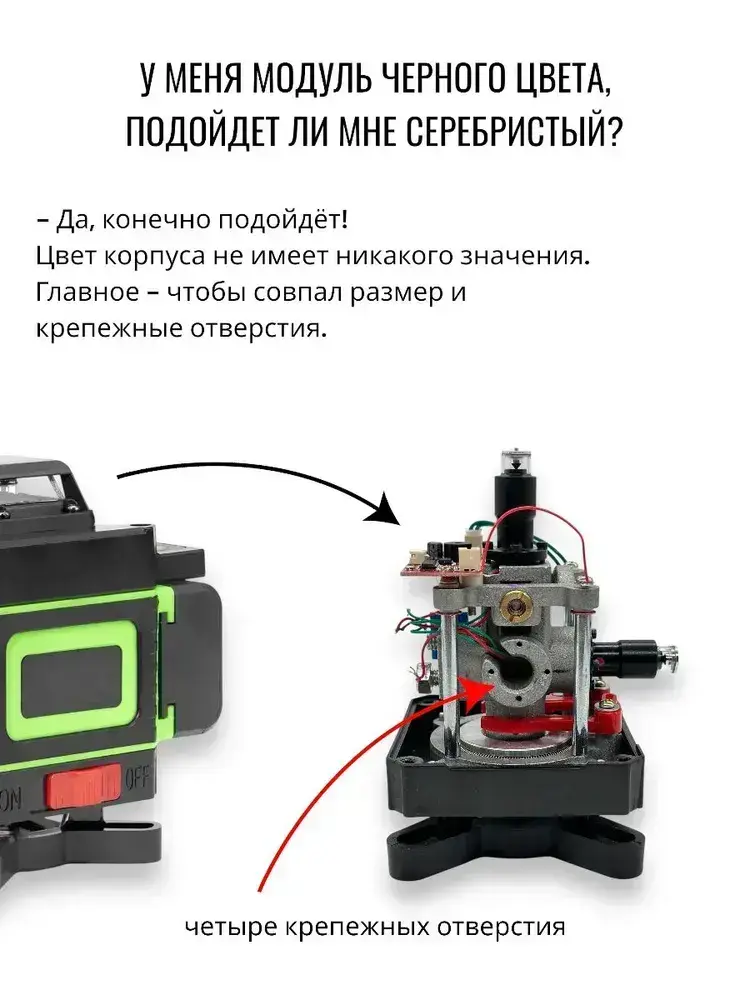 У МЕНЯ МОДУЛЬ ЧЕРНОГО ЦВЕТА, ПОДОЙДЕТ ЛИ МНЕ СЕРЕБРИСТЫЙ?

– Да, конечно подойдёт!
Цвет корпуса не имеет никакого значения.
Главное – чтобы совпал размер и крепежные отверстия.

ON OFF

четыре крепежных отверстия