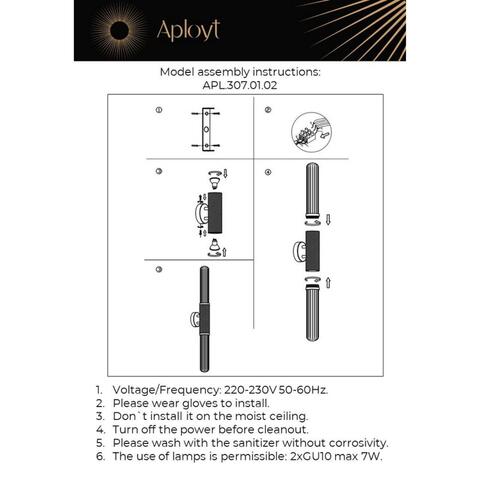 Aployt

Model assembly instructions:
APL.307.01.02

①

②

③

④

⑤

1. Voltage/Frequency: 220-230V 50-60Hz.
2. Please wear gloves to install.
3. Don`t install it on the moist ceiling.
4. Turn off the power before cleanout.
5. Please wash with the sanitizer without corrosivity.
6. The use of lamps is permissible: 2xGU10 max 7W.