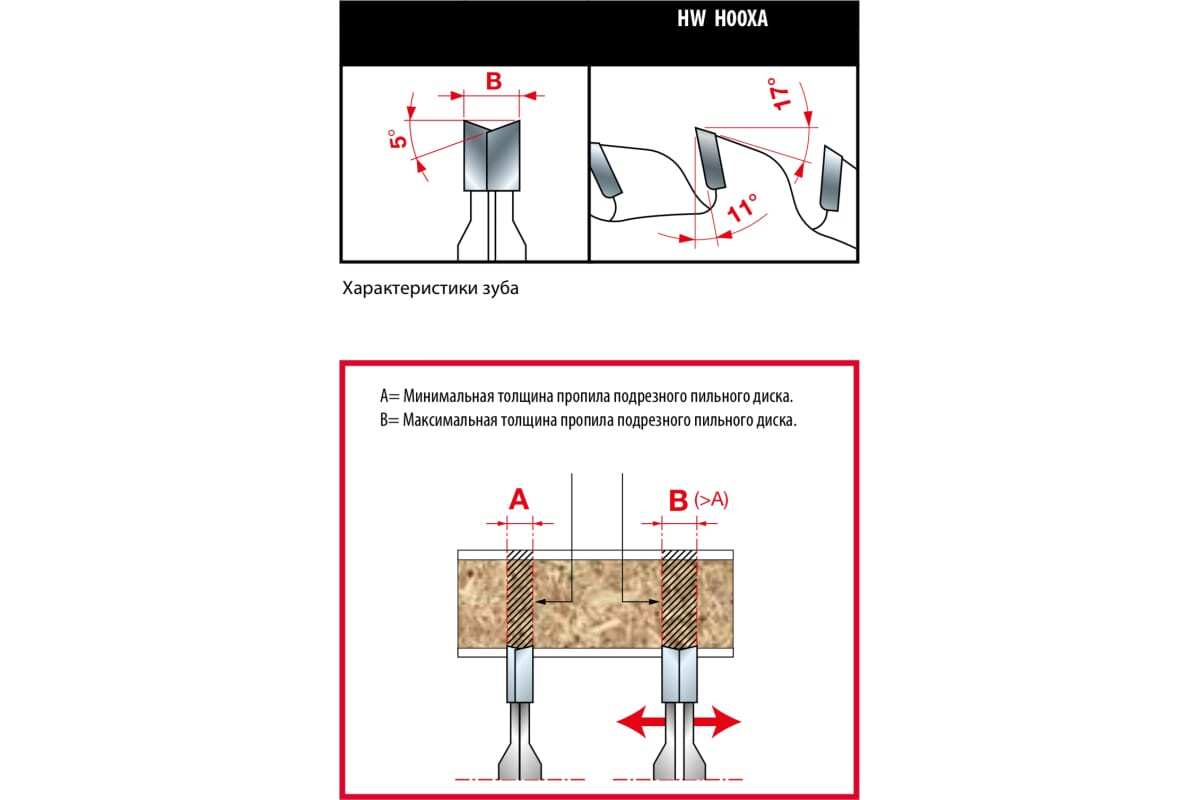 HW H00XA

B

5°

17°

11°

Характеристики зуба

A= Минимальная толщина пропила подрезного пильного диска.
B= Максимальная толщина пропила подрезного пильного диска.

A

B (>A)