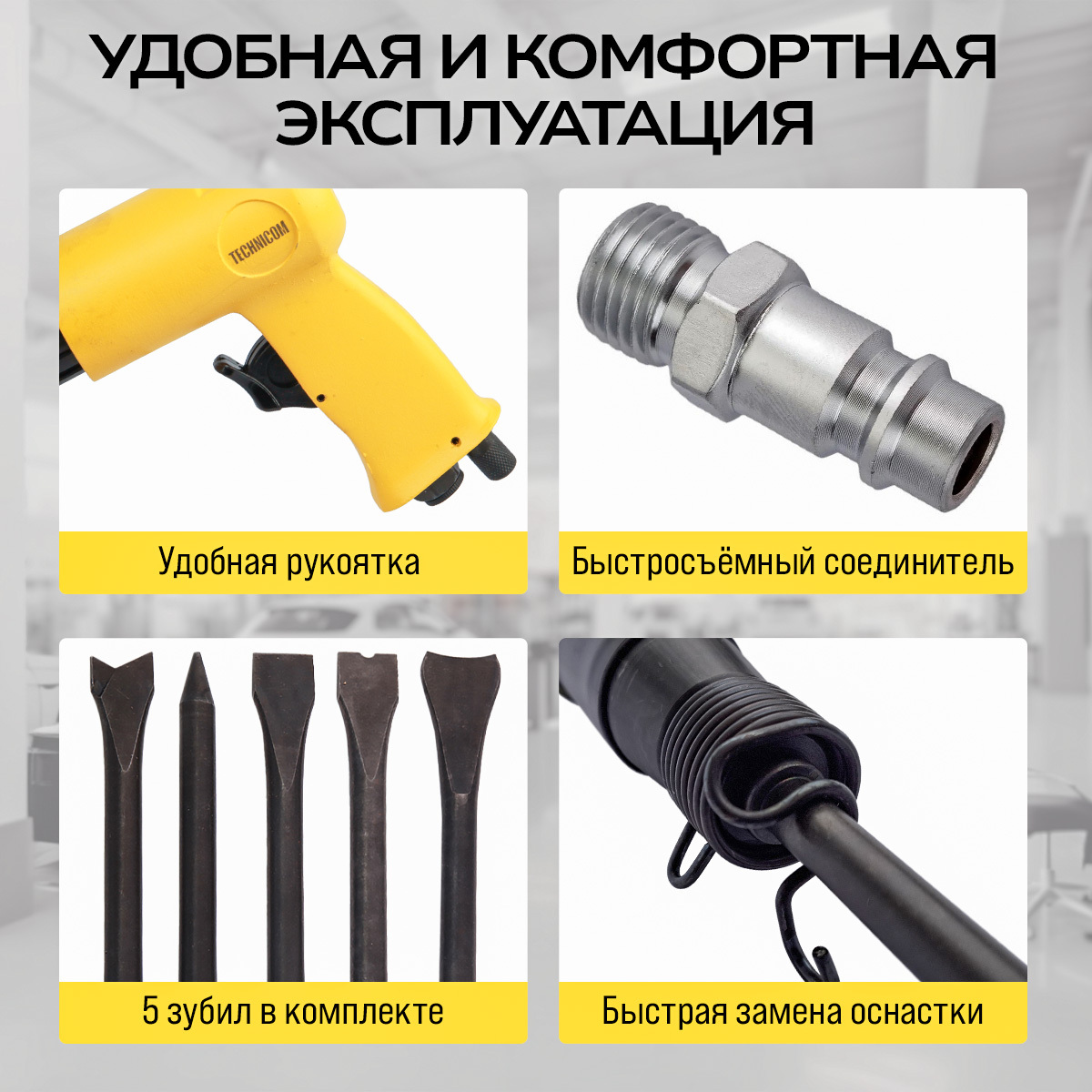 УДОБНАЯ И КОМФОРТНАЯ ЭКСПЛУАТАЦИЯ

TECHNICOM

Удобная рукоятка

Быстросъёмный соединитель

5 зубил в комплекте

Быстрая замена оснастки